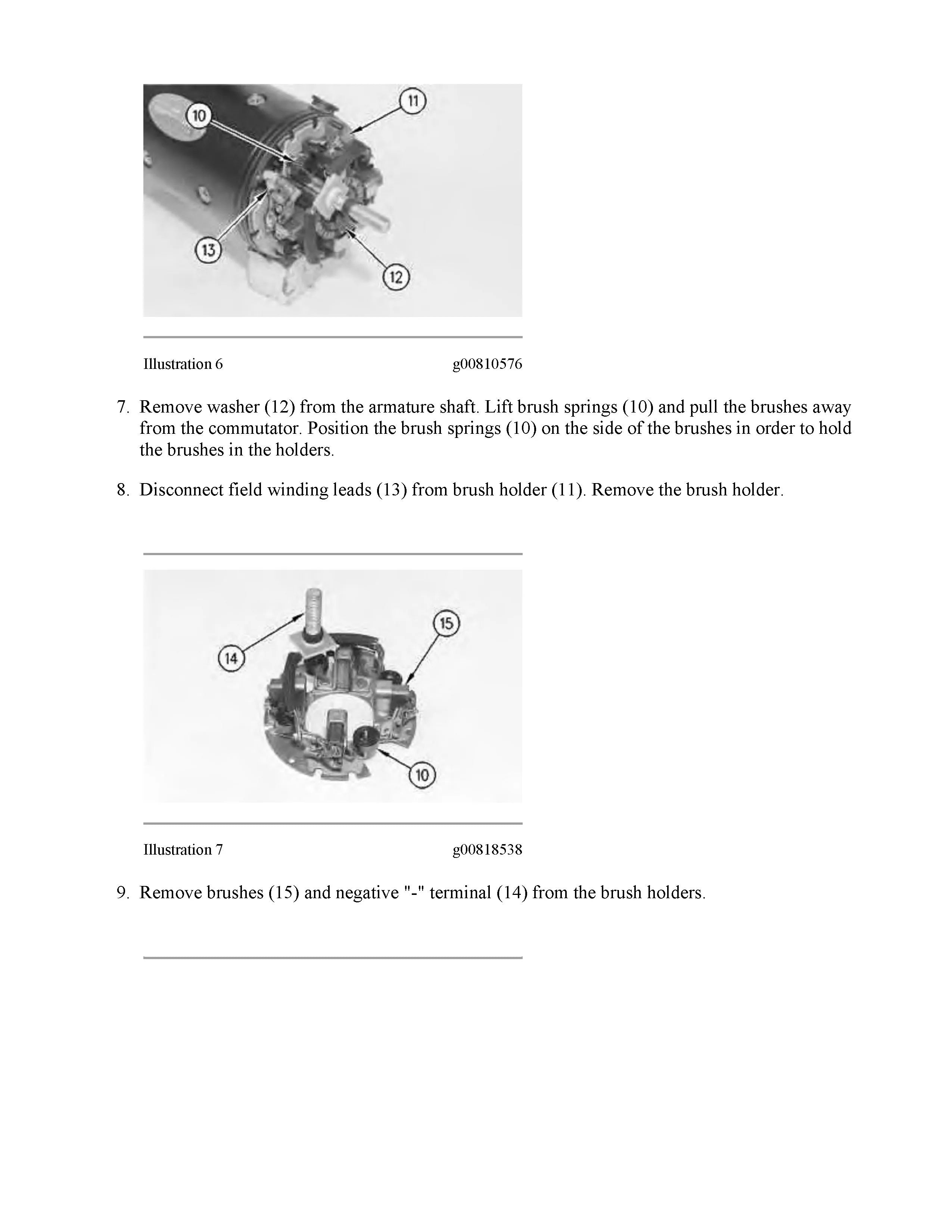 10
11
13
12

Illustration 6 g00810576

7. Remove washer (12) from the armature shaft. Lift brush springs (10) and pull the brushes away from the commutator. Position the brush springs (10) on the side of the brushes in order to hold the brushes in the holders.

8. Disconnect field winding leads (13) from brush holder (11). Remove the brush holder.

14
15
10

Illustration 7 g00818538

9. Remove brushes (15) and negative "-" terminal (14) from the brush holders.