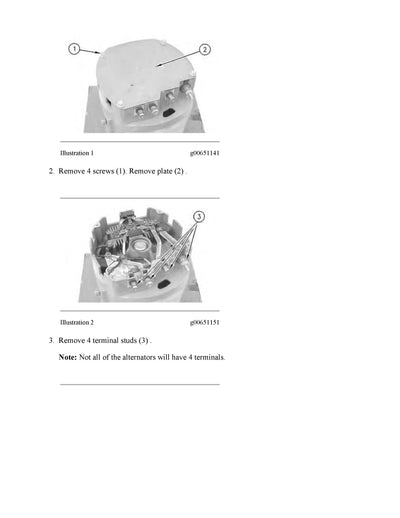 1

2

Illustration 1 g00651141

2. Remove 4 screws (1). Remove plate (2) .

3

Illustration 2 g00651151

3. Remove 4 terminal studs (3) .

Note: Not all of the alternators will have 4 terminals.