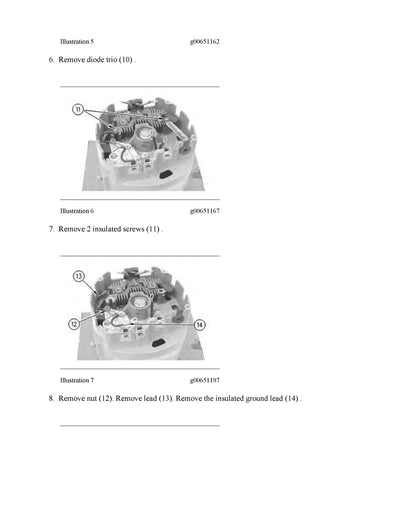 Illustration 5 g00651162

6. Remove diode trio (10) .

11

Illustration 6 g00651167

7. Remove 2 insulated screws (11) .

13

12

14

Illustration 7 g00651197

8. Remove nut (12). Remove lead (13). Remove the insulated ground lead (14) .