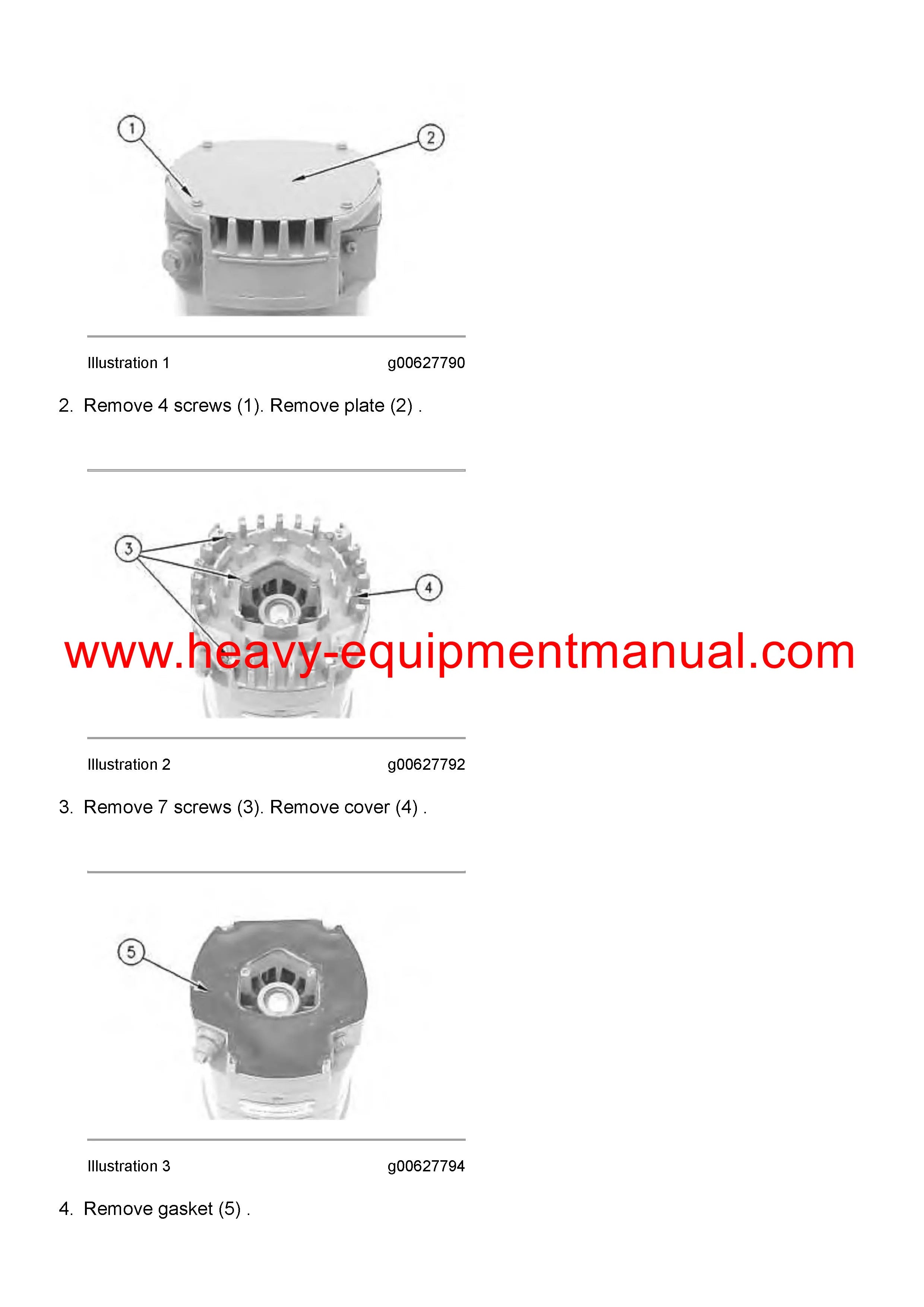 1

2

Illustration 1 g00627790

2. Remove 4 screws (1). Remove plate (2) .

3

4

www.heavy-equipmentmanual.com

Illustration 2 g00627792

3. Remove 7 screws (3). Remove cover (4) .

5

Illustration 3 g00627794

4. Remove gasket (5) .