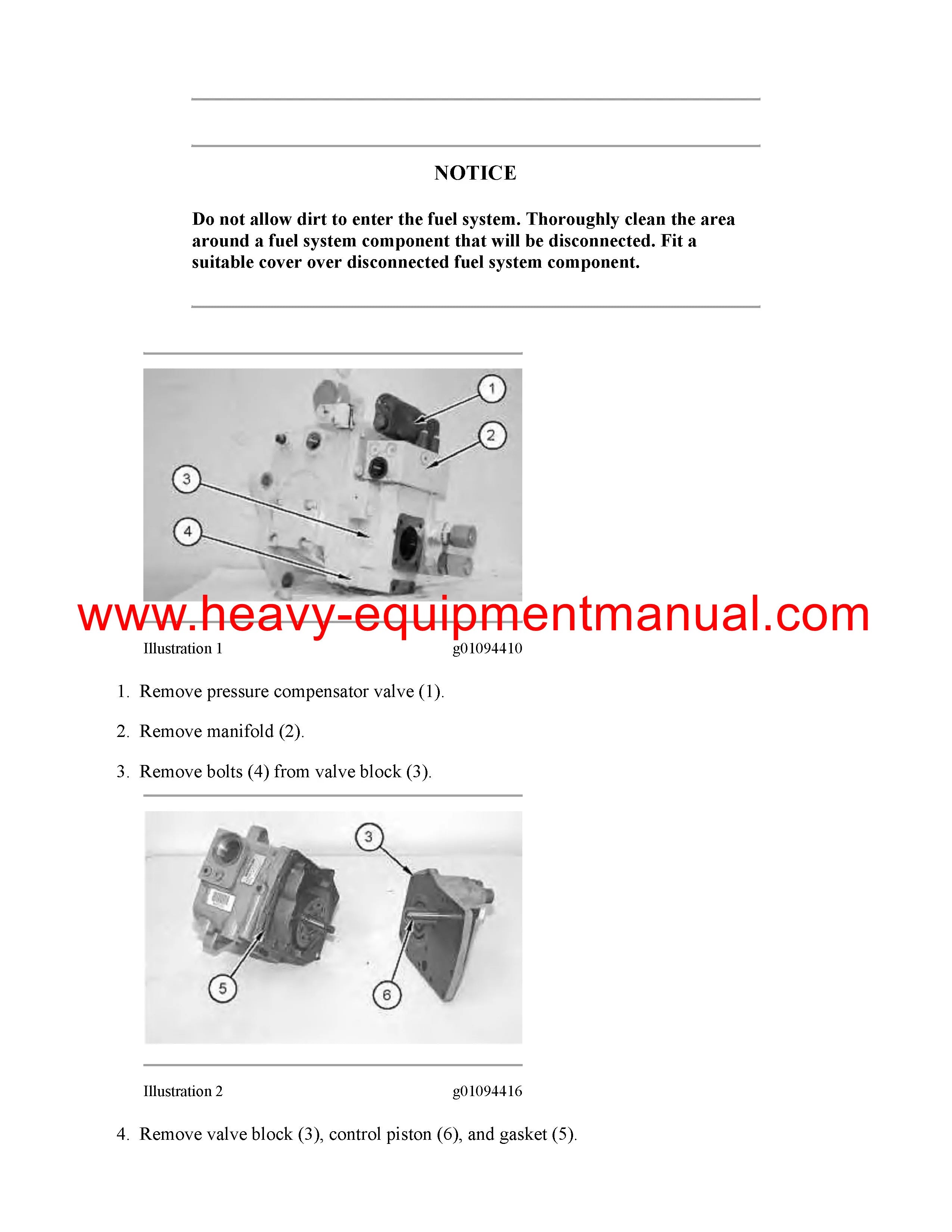 NOTICE

Do not allow dirt to enter the fuel system. Thoroughly clean the area around a fuel system component that will be disconnected. Fit a suitable cover over disconnected fuel system component.

1
2
3
4

www.heavy-equipmentmanual.com

Illustration 1 g01094410

1. Remove pressure compensator valve (1).

2. Remove manifold (2).

3. Remove bolts (4) from valve block (3).

3
5
6

Illustration 2 g01094416

4. Remove valve block (3), control piston (6), and gasket (5).