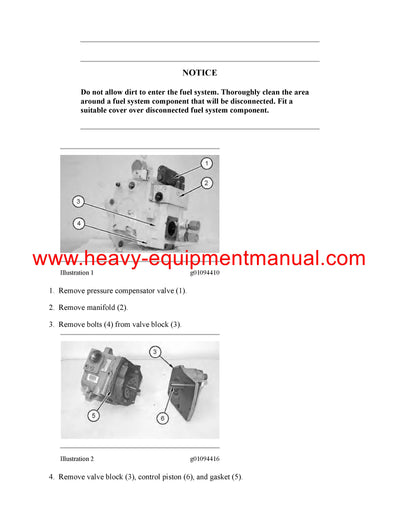 NOTICE

Do not allow dirt to enter the fuel system. Thoroughly clean the area around a fuel system component that will be disconnected. Fit a suitable cover over disconnected fuel system component.

1

2

3

4

www.heavy-equipmentmanual.com

Illustration 1 g01094410

1. Remove pressure compensator valve (1).

2. Remove manifold (2).

3. Remove bolts (4) from valve block (3).

3

5

6

Illustration 2 g01094416

4. Remove valve block (3), control piston (6), and gasket (5).