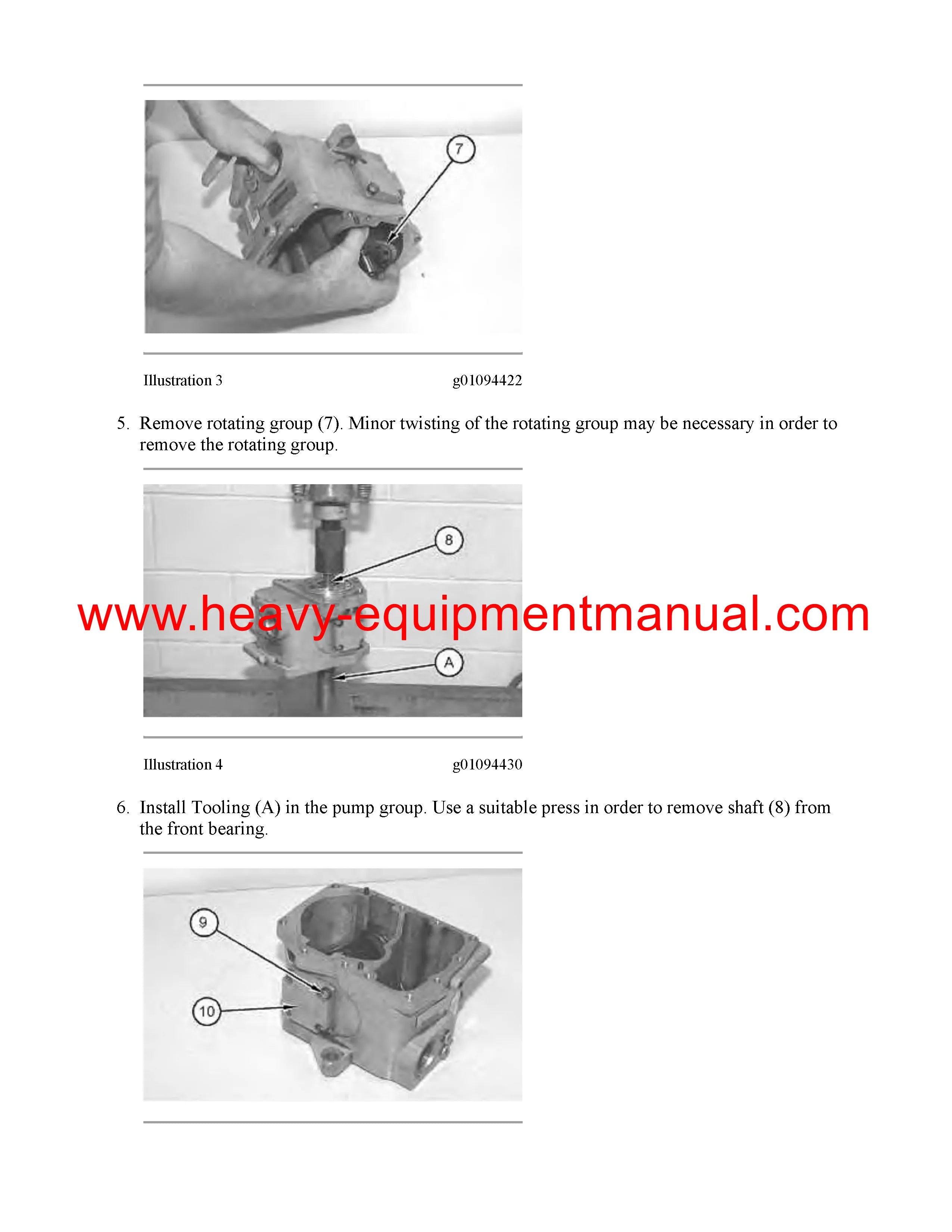 7

Illustration 3 g01094422

5. Remove rotating group (7). Minor twisting of the rotating group may be necessary in order to remove the rotating group.

8

www.heavy-equipmentmanual.com

A

Illustration 4 g01094430

6. Install Tooling (A) in the pump group. Use a suitable press in order to remove shaft (8) from the front bearing.

9

10