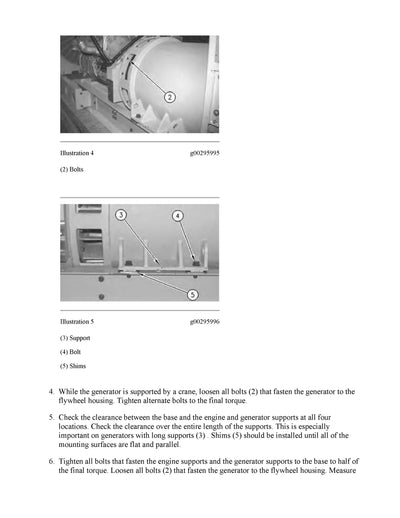 2

Illustration 4 g00295995

(2) Bolts

3

4

5

Illustration 5 g00295996

(3) Support

(4) Bolt

(5) Shims

4. While the generator is supported by a crane, loosen all bolts (2) that fasten the generator to the flywheel housing. Tighten alternate bolts to the final torque.

5. Check the clearance between the base and the engine and generator supports at all four locations. Check the clearance over the entire length of the supports. This is especially important on generators with long supports (3) . Shims (5) should be installed until all of the mounting surfaces are flat and parallel.

6. Tighten all bolts that fasten the engine supports and the generator supports to the base to half of the final torque. Loosen all bolts (2) that fasten the generator to the flywheel housing. Measure