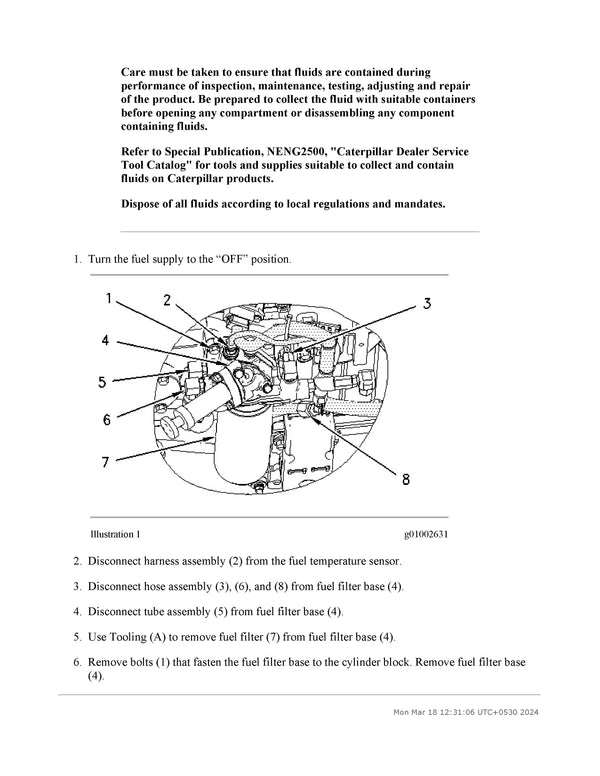 Care must be taken to ensure that fluids are contained during performance of inspection, maintenance, testing, adjusting and repair of the product. Be prepared to collect the fluid with suitable containers before opening any compartment or disassembling any component containing fluids.

Refer to Special Publication, NENG2500, "Caterpillar Dealer Service Tool Catalog" for tools and supplies suitable to collect and contain fluids on Caterpillar products.

Dispose of all fluids according to local regulations and mandates.

1. Turn the fuel supply to the “OFF” position.

1
2
3
4
5
6
7
8

Illustration 1

g01002631

2. Disconnect harness assembly (2) from the fuel temperature sensor.

3. Disconnect hose assembly (3), (6), and (8) from fuel filter base (4).

4. Disconnect tube assembly (5) from fuel filter base (4).

5. Use Tooling (A) to remove fuel filter (7) from fuel filter base (4).

6. Remove bolts (1) that fasten the fuel filter base to the cylinder block. Remove fuel filter base (4).

Mon Mar 18 12:31:06 UTC+0530 2024