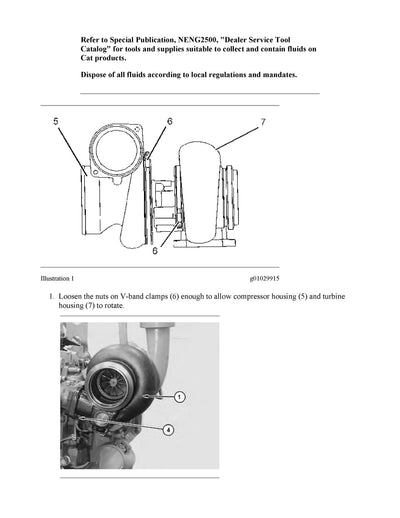 Refer to Special Publication, NENG2500, "Dealer Service Tool Catalog" for tools and supplies suitable to collect and contain fluids on Cat products.

Dispose of all fluids according to local regulations and mandates.

5
6
7
6

Illustration 1

g01029915

1. Loosen the nuts on V-band clamps (6) enough to allow compressor housing (5) and turbine housing (7) to rotate.

1
4