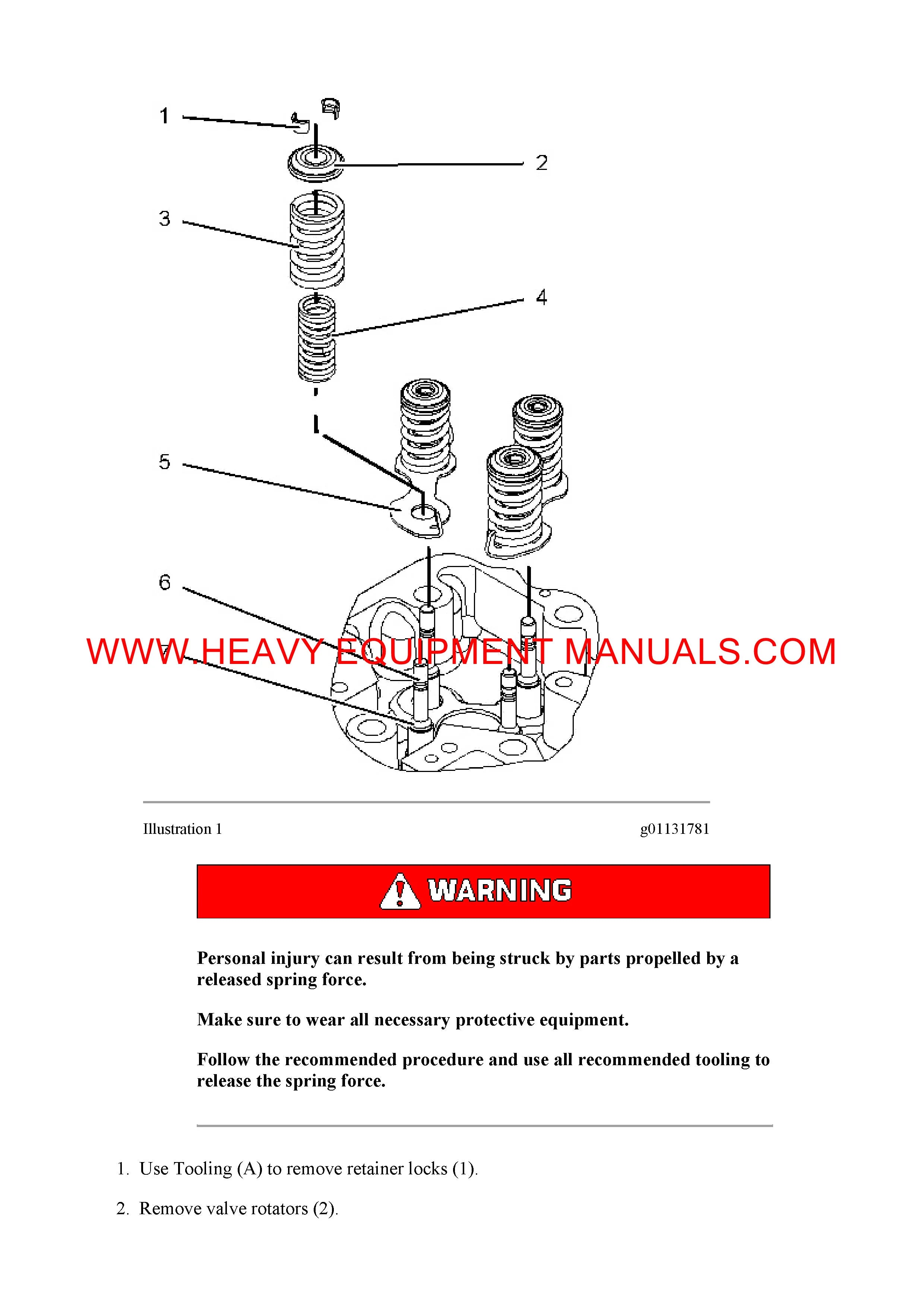 1
2
3
4
5
6
7

WWW.HEAVY EQUIPMENT MANUALS.COM

Illustration 1 g01131781

WARNING

Personal injury can result from being struck by parts propelled by a released spring force.

Make sure to wear all necessary protective equipment.

Follow the recommended procedure and use all recommended tooling to release the spring force.

1. Use Tooling (A) to remove retainer locks (1).

2. Remove valve rotators (2).