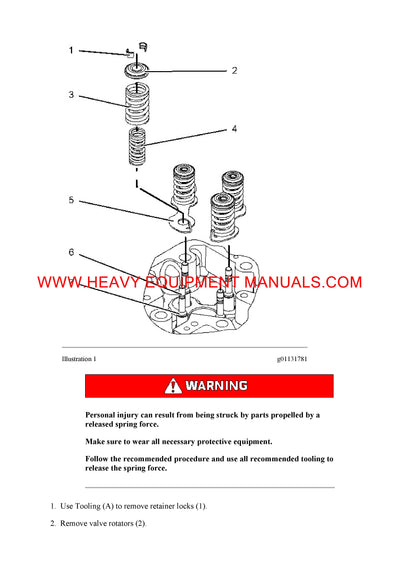 1
2
3
4
5
6

WWW.HEAVY EQUIPMENT MANUALS.COM

Illustration 1

g01131781

WARNING

Personal injury can result from being struck by parts propelled by a released spring force.

Make sure to wear all necessary protective equipment.

Follow the recommended procedure and use all recommended tooling to release the spring force.

1. Use Tooling (A) to remove retainer locks (1).

2. Remove valve rotators (2).