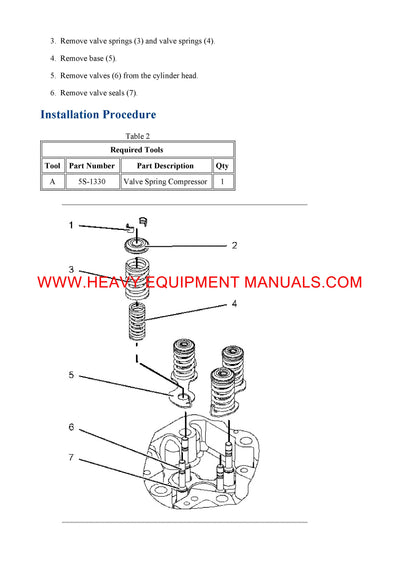 3. Remove valve springs (3) and valve springs (4).

4. Remove base (5).

5. Remove valves (6) from the cylinder head.

6. Remove valve seals (7).

Installation Procedure

Table 2

| Required Tools | | | |
|---|---|---|---|
| Tool | Part Number | Part Description | Qty |
| A | 5S-1330 | Valve Spring Compressor | 1 |

1

2

3

WWW.HEAVY EQUIPMENT MANUALS.COM

4

5

6

7