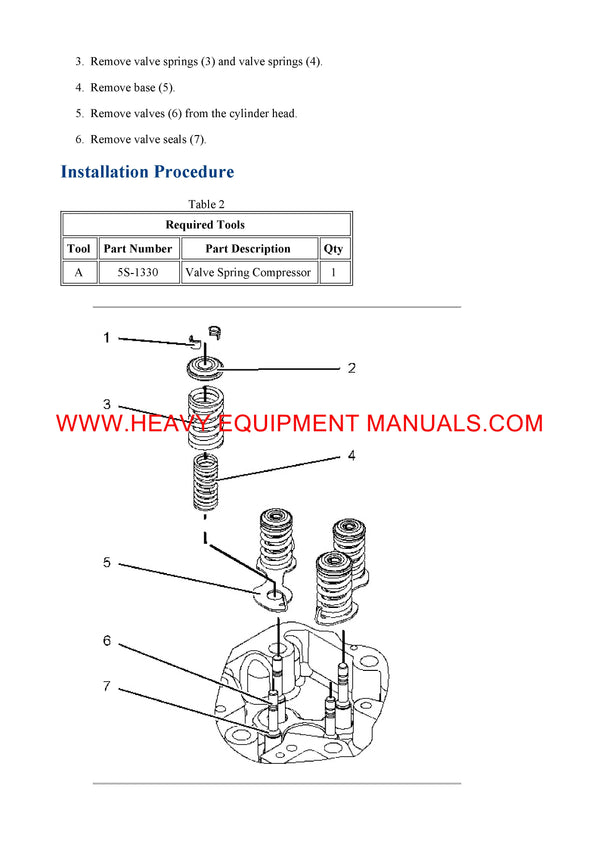 3. Remove valve springs (3) and valve springs (4).

4. Remove base (5).

5. Remove valves (6) from the cylinder head.

6. Remove valve seals (7).

Installation Procedure

Table 2

| Required Tools | | | |
|---|---|---|---|
| Tool | Part Number | Part Description | Qty |
| A | 5S-1330 | Valve Spring Compressor | 1 |

1
2
3
WWW.HEAVY EQUIPMENT MANUALS.COM
4
5
6
7