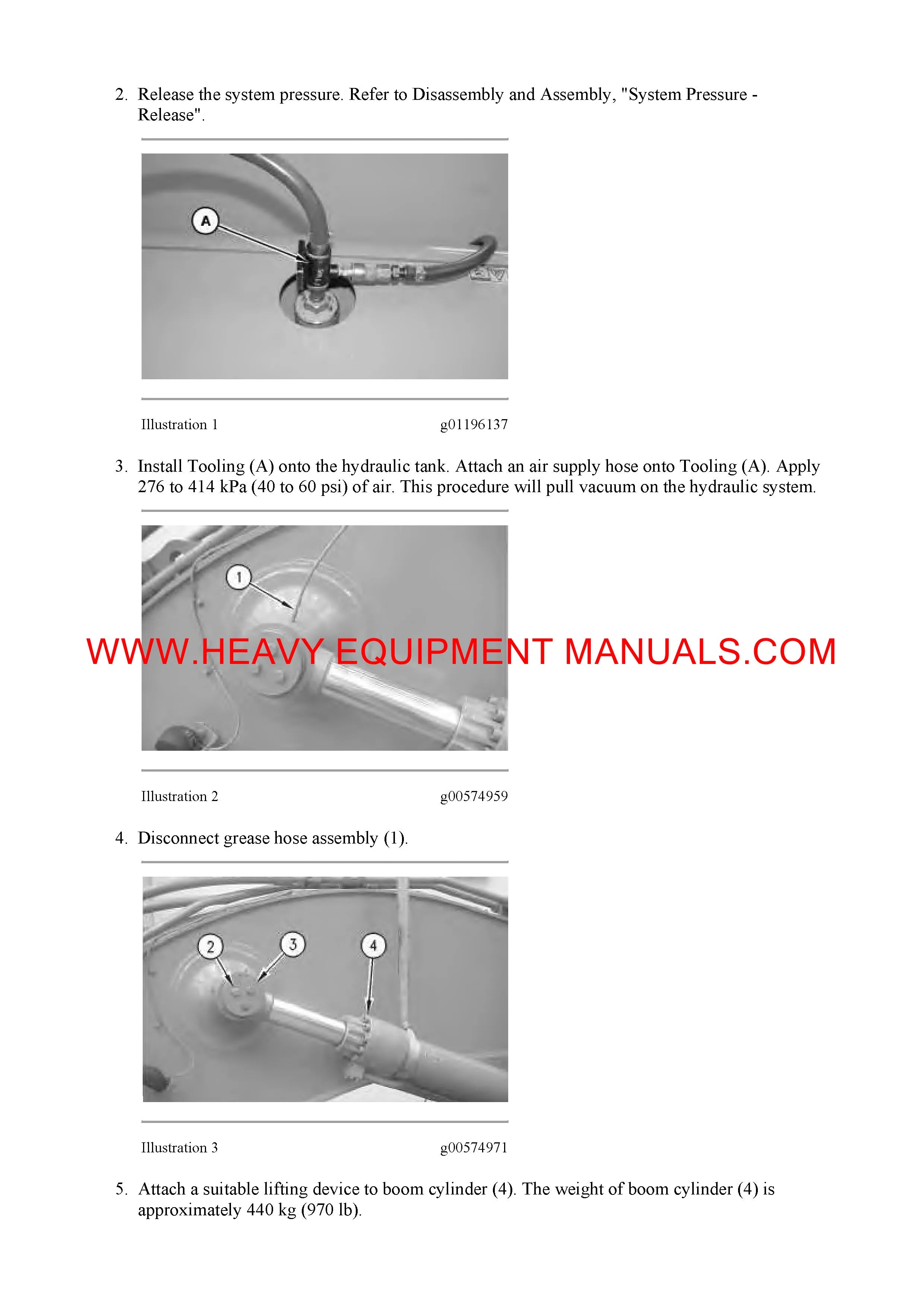 2. Release the system pressure. Refer to Disassembly and Assembly, "System Pressure - Release".

A

Illustration 1 g01196137

3. Install Tooling (A) onto the hydraulic tank. Attach an air supply hose onto Tooling (A). Apply 276 to 414 kPa (40 to 60 psi) of air. This procedure will pull vacuum on the hydraulic system.

1

WWW.HEAVY EQUIPMENT MANUALS.COM

Illustration 2 g00574959

4. Disconnect grease hose assembly (1).

2 3 4

Illustration 3 g00574971

5. Attach a suitable lifting device to boom cylinder (4). The weight of boom cylinder (4) is approximately 440 kg (970 lb).