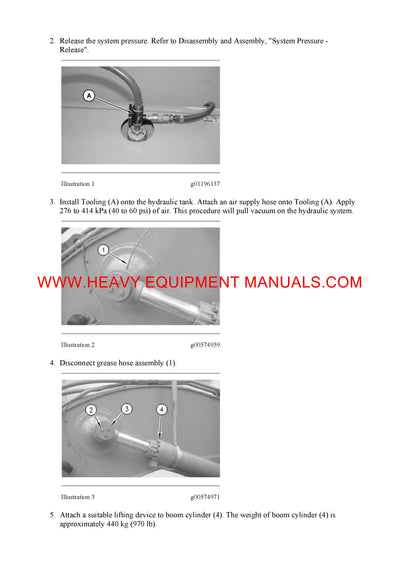 2. Release the system pressure. Refer to Disassembly and Assembly, "System Pressure - Release".

A

Illustration 1 g01196137

3. Install Tooling (A) onto the hydraulic tank. Attach an air supply hose onto Tooling (A). Apply 276 to 414 kPa (40 to 60 psi) of air. This procedure will pull vacuum on the hydraulic system.

1

WWW.HEAVY EQUIPMENT MANUALS.COM

Illustration 2 g00574959

4. Disconnect grease hose assembly (1).

2 3 4

Illustration 3 g00574971

5. Attach a suitable lifting device to boom cylinder (4). The weight of boom cylinder (4) is approximately 440 kg (970 lb).