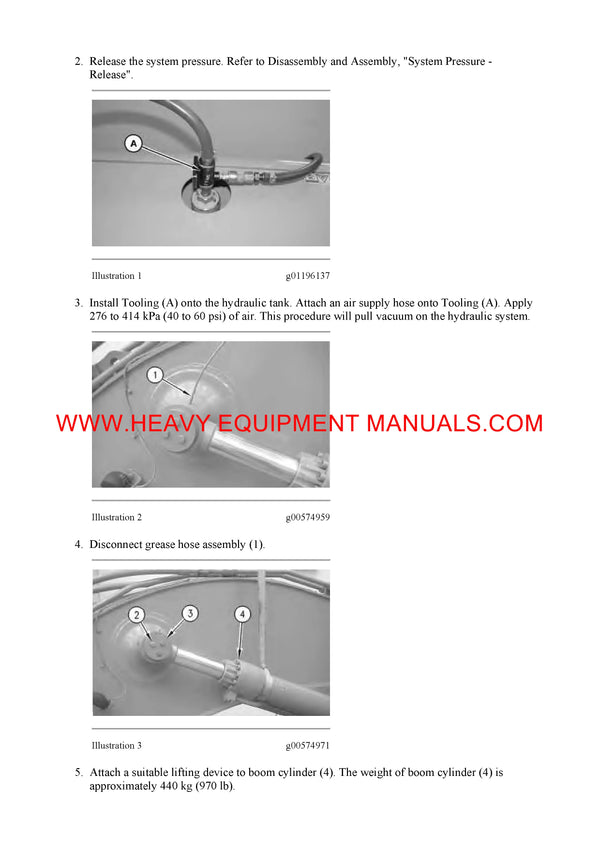 2. Release the system pressure. Refer to Disassembly and Assembly, "System Pressure - Release".

A

Illustration 1 g01196137

3. Install Tooling (A) onto the hydraulic tank. Attach an air supply hose onto Tooling (A). Apply 276 to 414 kPa (40 to 60 psi) of air. This procedure will pull vacuum on the hydraulic system.

1

WWW.HEAVY EQUIPMENT MANUALS.COM

Illustration 2 g00574959

4. Disconnect grease hose assembly (1).

2 3 4

Illustration 3 g00574971

5. Attach a suitable lifting device to boom cylinder (4). The weight of boom cylinder (4) is approximately 440 kg (970 lb).