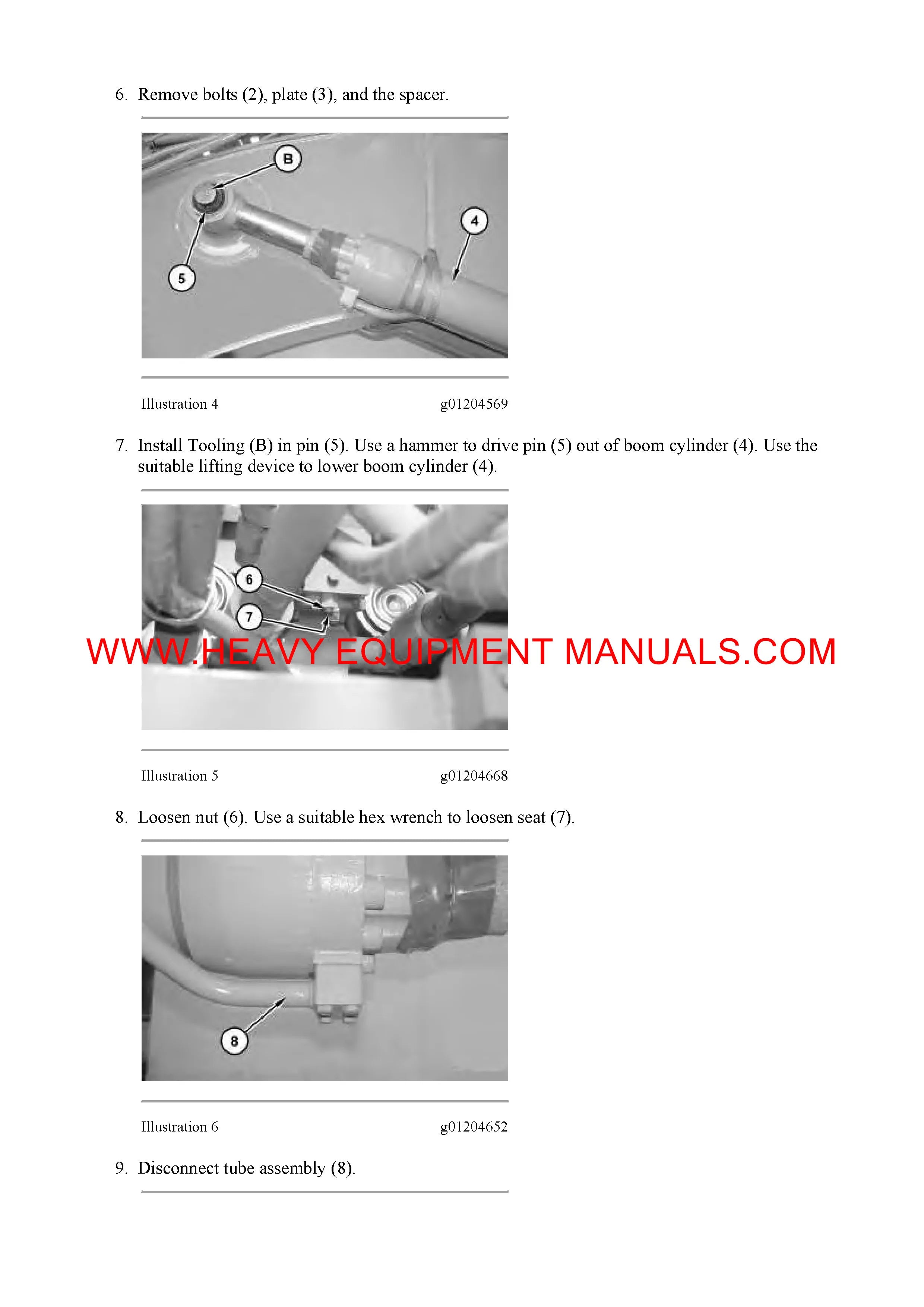 6. Remove bolts (2), plate (3), and the spacer.

B

4

5

Illustration 4 g01204569

7. Install Tooling (B) in pin (5). Use a hammer to drive pin (5) out of boom cylinder (4). Use the suitable lifting device to lower boom cylinder (4).

6

7

WWW.HEAVY EQUIPMENT MANUALS.COM

Illustration 5 g01204668

8. Loosen nut (6). Use a suitable hex wrench to loosen seat (7).

8

Illustration 6 g01204652

9. Disconnect tube assembly (8).