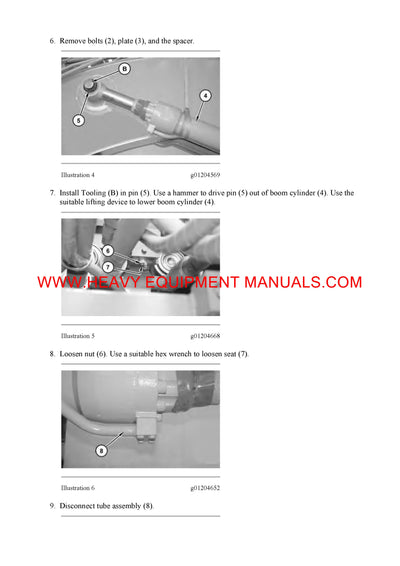 6. Remove bolts (2), plate (3), and the spacer.

B

4

5

Illustration 4 g01204569

7. Install Tooling (B) in pin (5). Use a hammer to drive pin (5) out of boom cylinder (4). Use the suitable lifting device to lower boom cylinder (4).

6

7

WWW.HEAVY EQUIPMENT MANUALS.COM

Illustration 5 g01204668

8. Loosen nut (6). Use a suitable hex wrench to loosen seat (7).

8

Illustration 6 g01204652

9. Disconnect tube assembly (8).