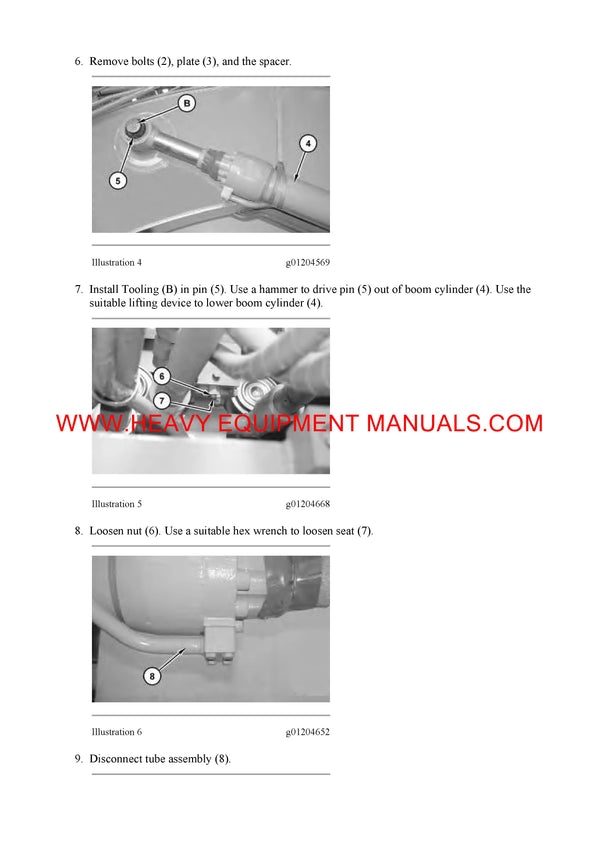 6. Remove bolts (2), plate (3), and the spacer.

B

4

5

Illustration 4 g01204569

7. Install Tooling (B) in pin (5). Use a hammer to drive pin (5) out of boom cylinder (4). Use the suitable lifting device to lower boom cylinder (4).

6

7

WWW.HEAVY EQUIPMENT MANUALS.COM

Illustration 5 g01204668

8. Loosen nut (6). Use a suitable hex wrench to loosen seat (7).

8

Illustration 6 g01204652

9. Disconnect tube assembly (8).