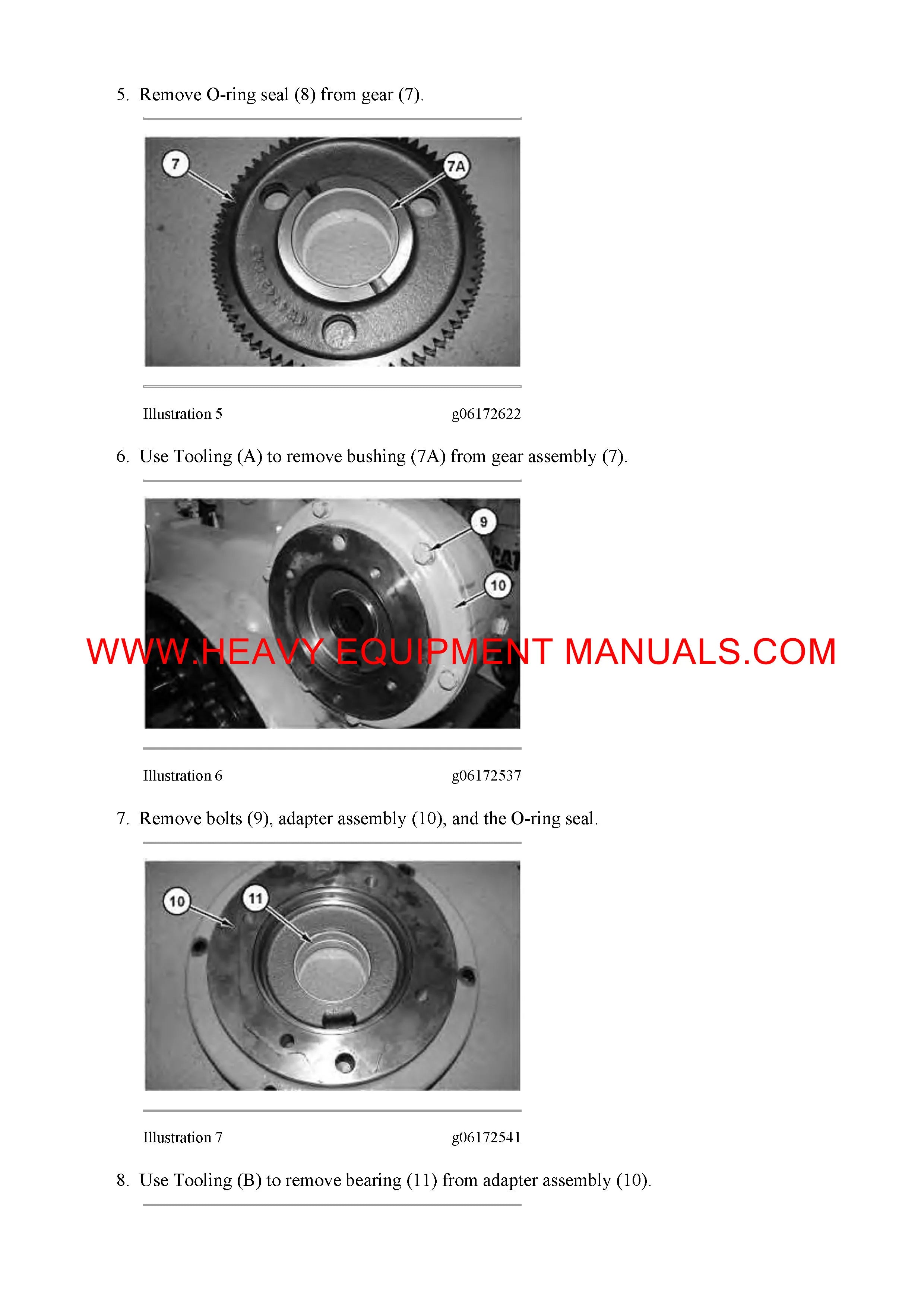 5. Remove O-ring seal (8) from gear (7).

7

7A

Illustration 5 g06172622

6. Use Tooling (A) to remove bushing (7A) from gear assembly (7).

9

CAT

10

WWW.HEAVY EQUIPMENT MANUALS.COM

Illustration 6 g06172537

7. Remove bolts (9), adapter assembly (10), and the O-ring seal.

10

11

Illustration 7 g06172541

8. Use Tooling (B) to remove bearing (11) from adapter assembly (10).