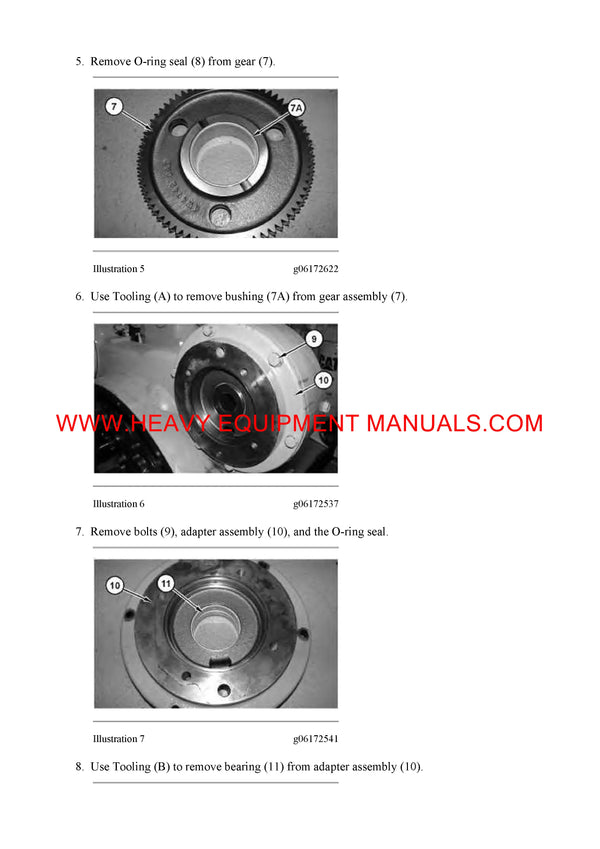 5. Remove O-ring seal (8) from gear (7).

7

7A

Illustration 5 g06172622

6. Use Tooling (A) to remove bushing (7A) from gear assembly (7).

9

10

WWW.HEAVY EQUIPMENT MANUALS.COM

Illustration 6 g06172537

7. Remove bolts (9), adapter assembly (10), and the O-ring seal.

10

11

Illustration 7 g06172541

8. Use Tooling (B) to remove bearing (11) from adapter assembly (10).