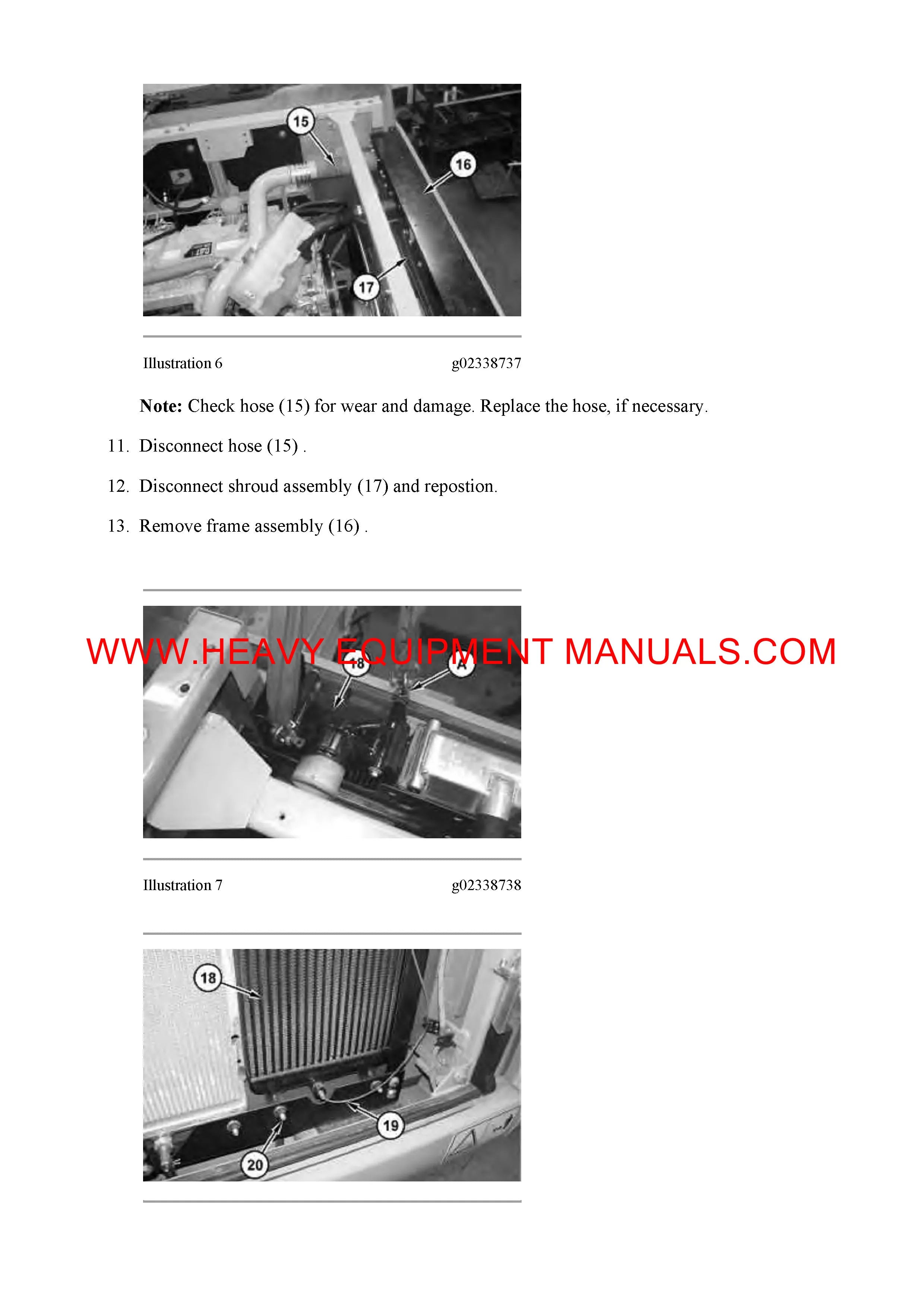 15

16

17

Illustration 6 g02338737

**Note:** Check hose (15) for wear and damage. Replace the hose, if necessary.

11. Disconnect hose (15) .

12. Disconnect shroud assembly (17) and repostion.

13. Remove frame assembly (16) .

WWW.HEAVY EQUIPMENT MANUALS.COM

18

A

Illustration 7 g02338738

18

19

20