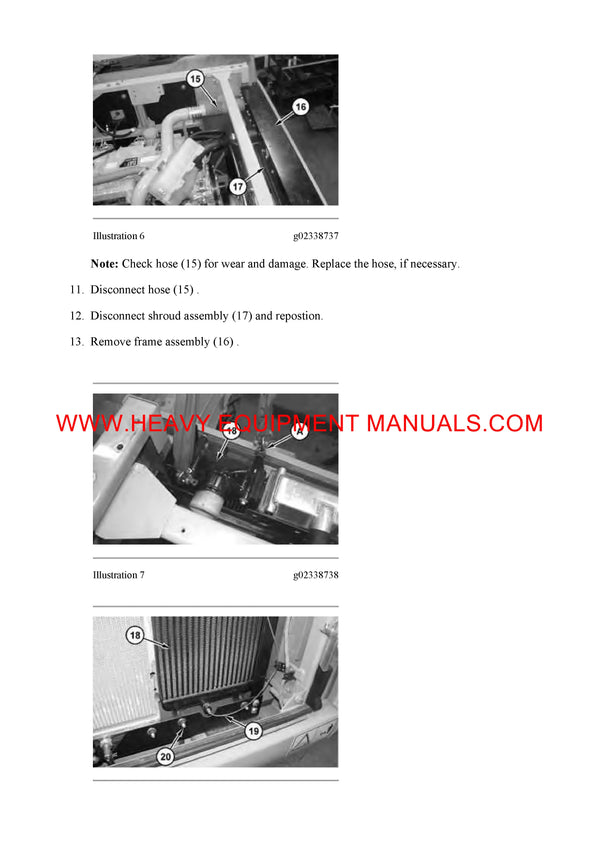 15

16

17

Illustration 6 g02338737

**Note:** Check hose (15) for wear and damage. Replace the hose, if necessary.

11. Disconnect hose (15) .

12. Disconnect shroud assembly (17) and repostion.

13. Remove frame assembly (16) .

WWW.HEAVY EQUIPMENT MANUALS.COM

18

A

Illustration 7 g02338738

18

19

20