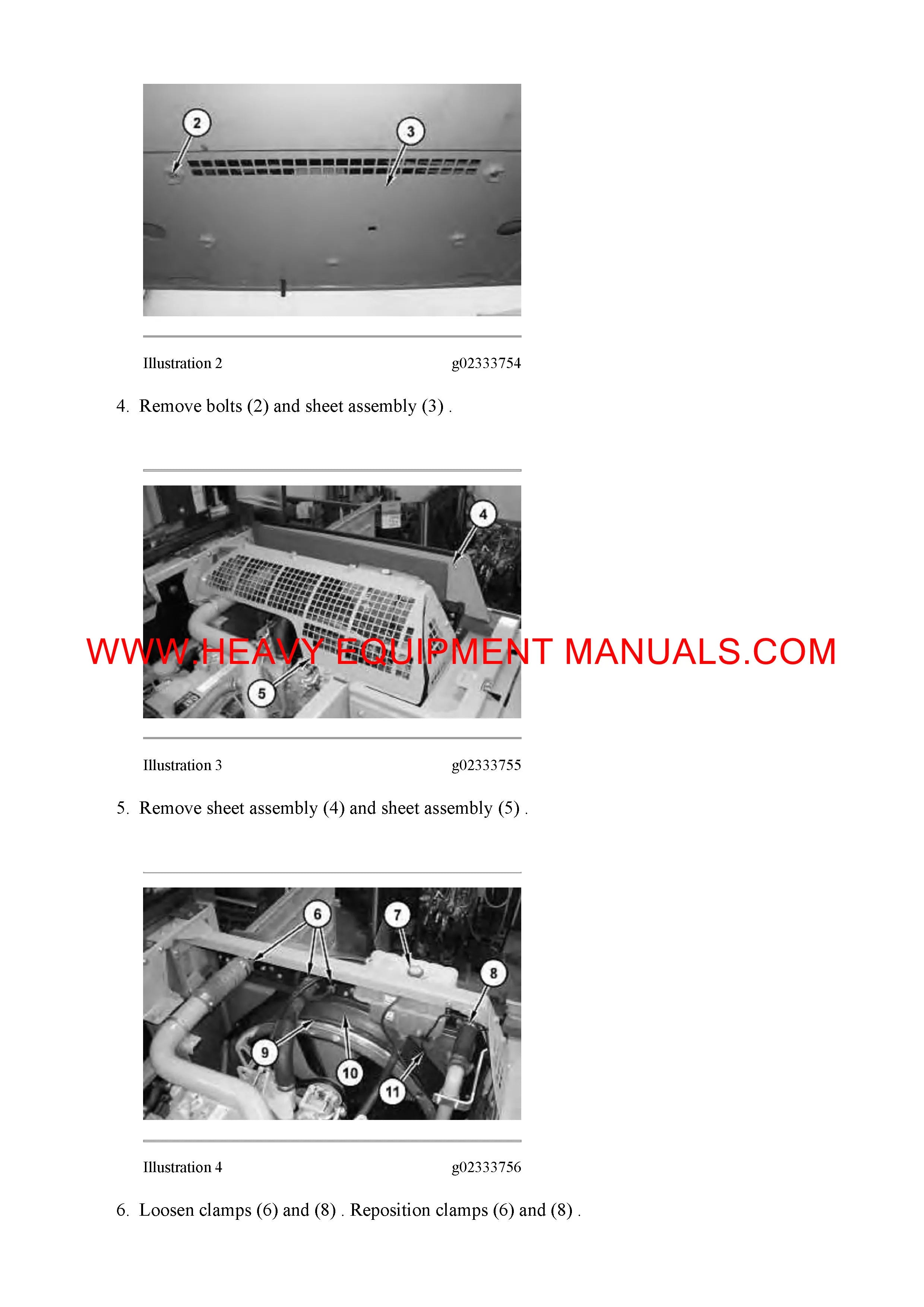 2
3

Illustration 2 g02333754

4. Remove bolts (2) and sheet assembly (3) .

4
5

WWW.HEAVY EQUIPMENT MANUALS.COM

Illustration 3 g02333755

5. Remove sheet assembly (4) and sheet assembly (5) .

6
7
8
9
10
11

Illustration 4 g02333756

6. Loosen clamps (6) and (8) . Reposition clamps (6) and (8) .