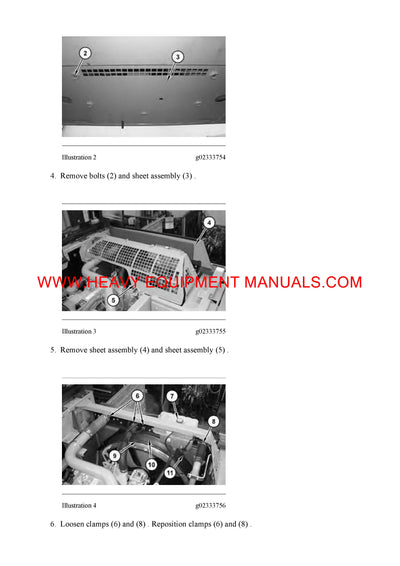 2
3

Illustration 2 g02333754

4. Remove bolts (2) and sheet assembly (3) .

4
5

WWW.HEAVY EQUIPMENT MANUALS.COM

Illustration 3 g02333755

5. Remove sheet assembly (4) and sheet assembly (5) .

6
7
8
9
10
11

Illustration 4 g02333756

6. Loosen clamps (6) and (8) . Reposition clamps (6) and (8) .