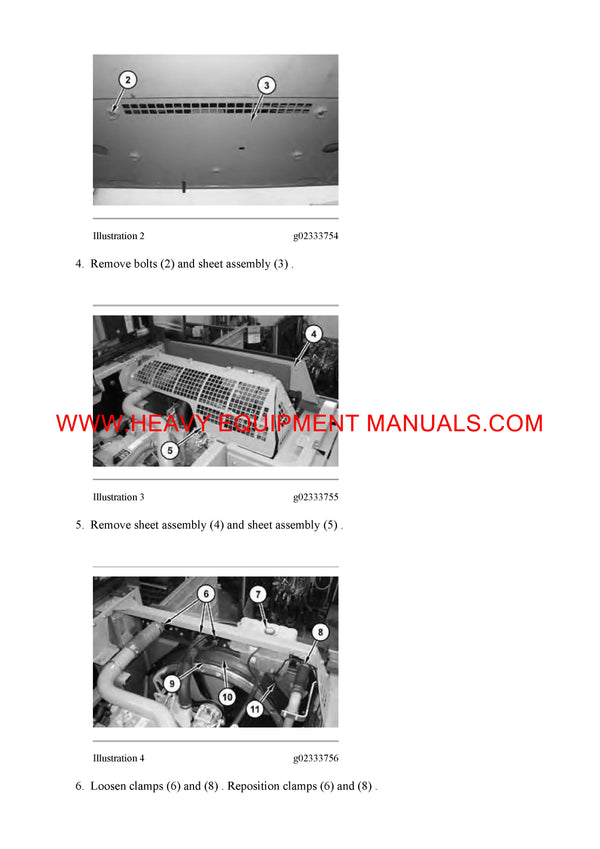 2

3

Illustration 2 g02333754

4. Remove bolts (2) and sheet assembly (3) .

4

5

WWW.HEAVY EQUIPMENT MANUALS.COM

Illustration 3 g02333755

5. Remove sheet assembly (4) and sheet assembly (5) .

6

7

8

9

10

11

Illustration 4 g02333756

6. Loosen clamps (6) and (8) . Reposition clamps (6) and (8) .