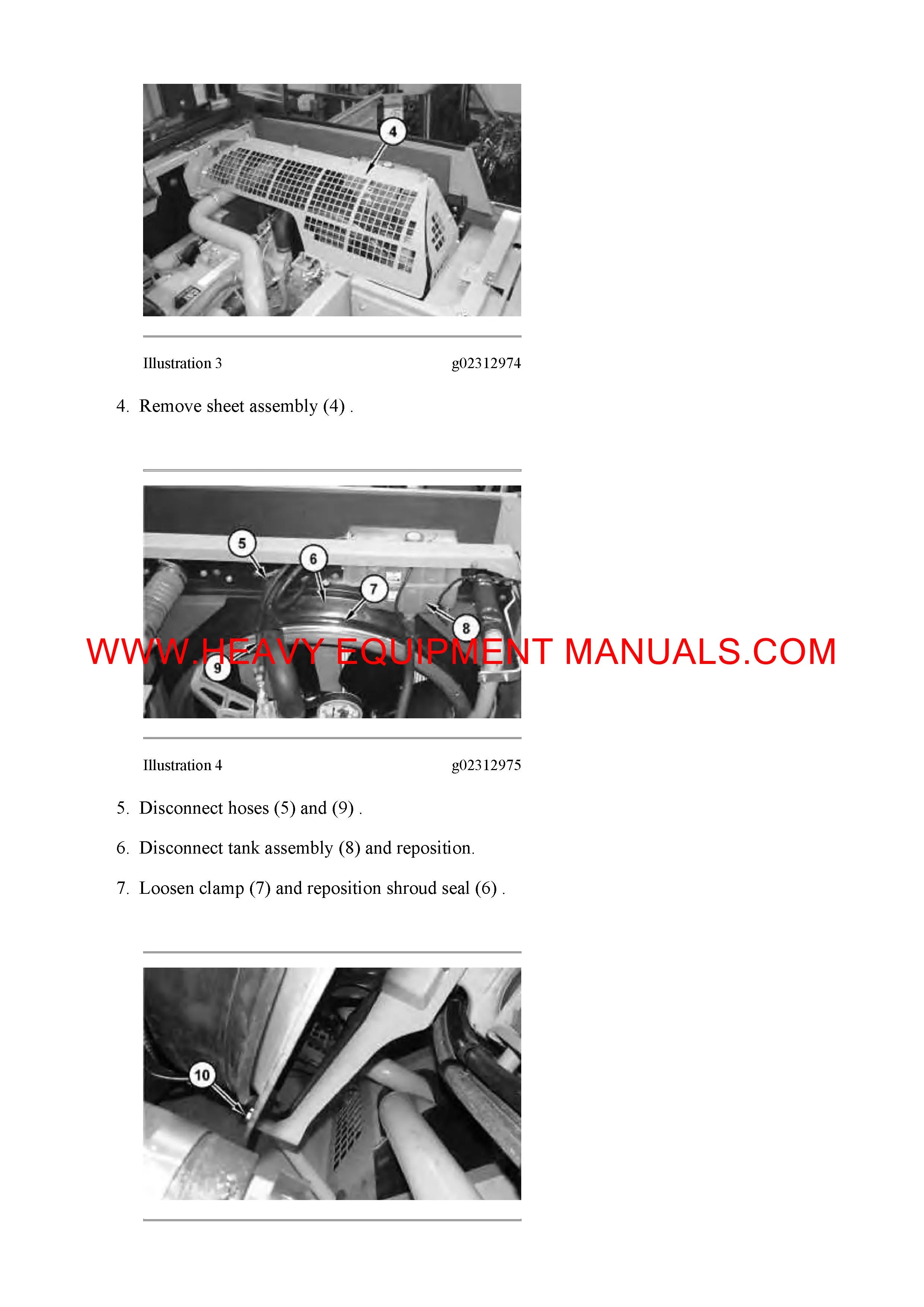 4

Illustration 3 g02312974

4. Remove sheet assembly (4) .

5
6
7
8
9

WWW.HEAVY EQUIPMENT MANUALS.COM

Illustration 4 g02312975

5. Disconnect hoses (5) and (9) .

6. Disconnect tank assembly (8) and reposition.

7. Loosen clamp (7) and reposition shroud seal (6) .

10