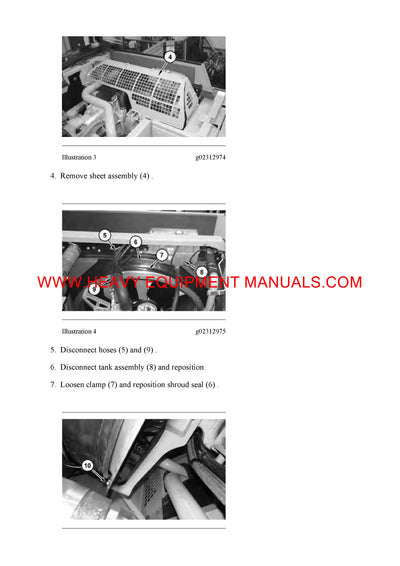 4

Illustration 3 g02312974

4. Remove sheet assembly (4) .

5

6

7

8

9

WWW.HEAVY EQUIPMENT MANUALS.COM

Illustration 4 g02312975

5. Disconnect hoses (5) and (9) .

6. Disconnect tank assembly (8) and reposition.

7. Loosen clamp (7) and reposition shroud seal (6) .

10