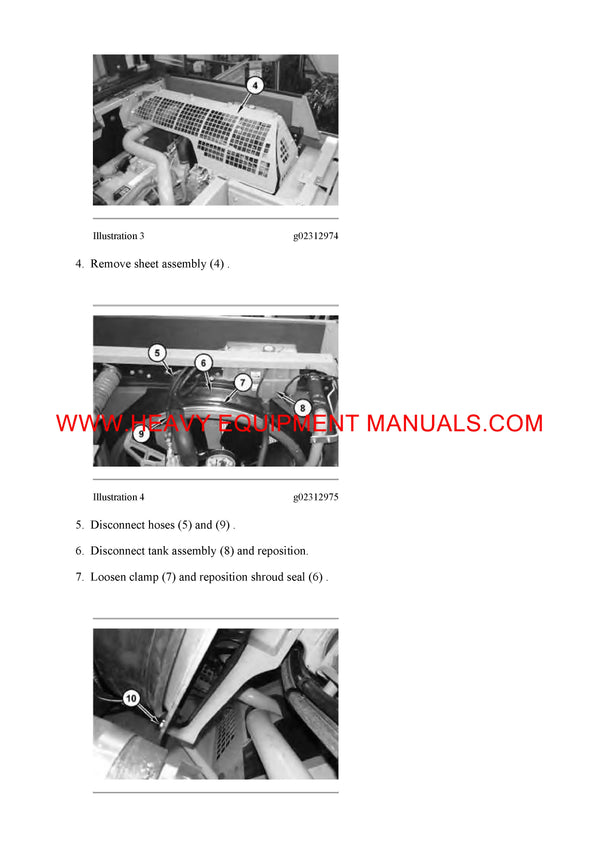 4

Illustration 3 g02312974

4. Remove sheet assembly (4) .

5
6
7
8
9

WWW.HEAVY EQUIPMENT MANUALS.COM

Illustration 4 g02312975

5. Disconnect hoses (5) and (9) .

6. Disconnect tank assembly (8) and reposition.

7. Loosen clamp (7) and reposition shroud seal (6) .

10