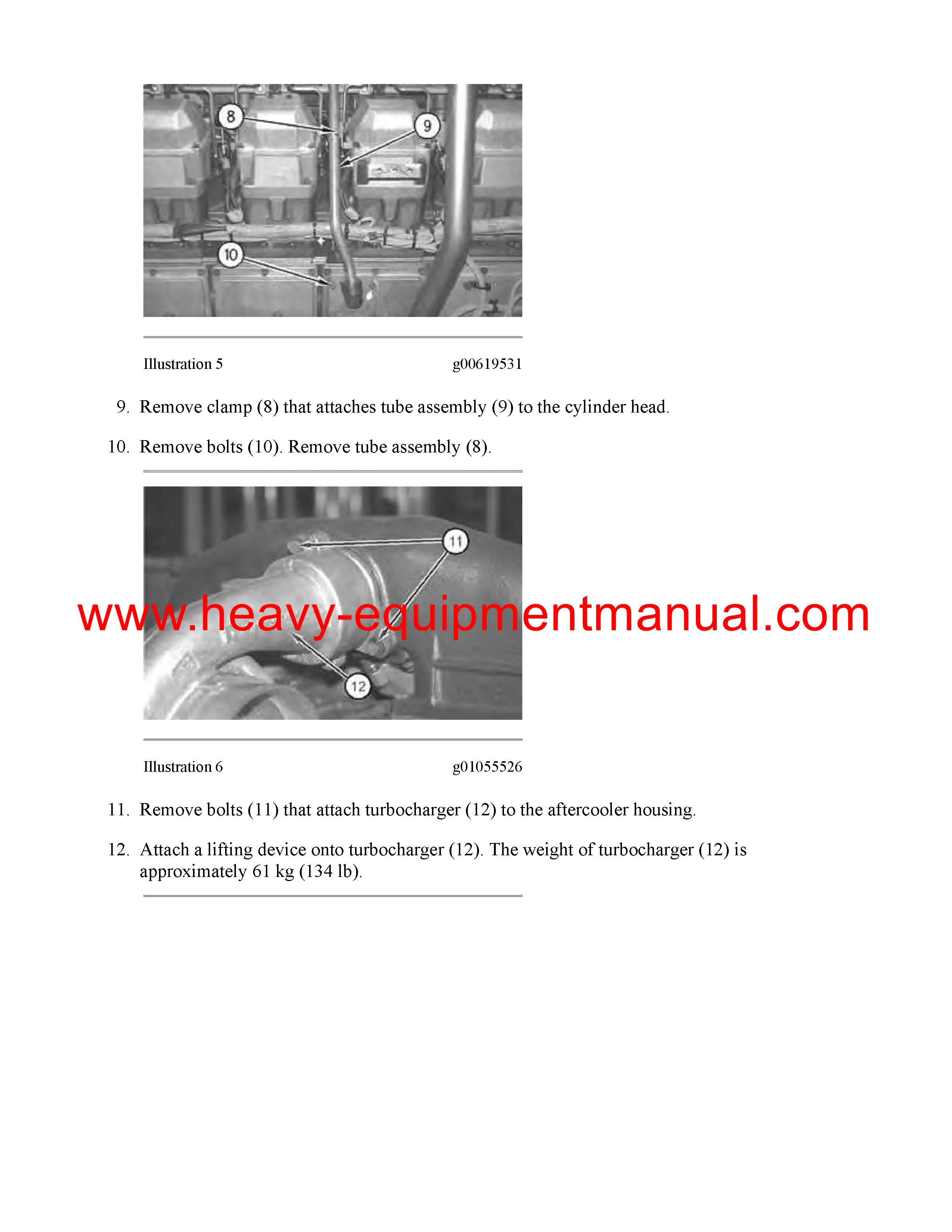 8
9
10

Illustration 5 g00619531

9. Remove clamp (8) that attaches tube assembly (9) to the cylinder head.

10. Remove bolts (10). Remove tube assembly (8).

11
12

www.heavy-equipmentmanual.com

Illustration 6 g01055526

11. Remove bolts (11) that attach turbocharger (12) to the aftercooler housing.

12. Attach a lifting device onto turbocharger (12). The weight of turbocharger (12) is approximately 61 kg (134 lb).