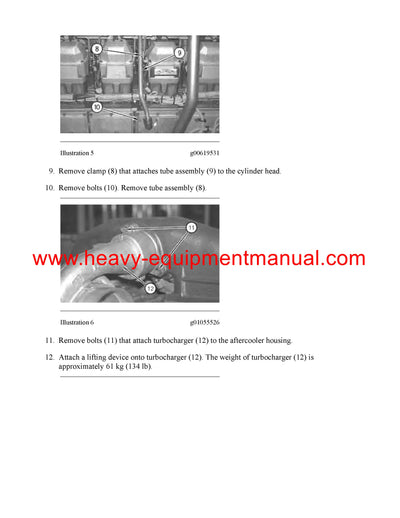 8

9

10

Illustration 5 g00619531

9. Remove clamp (8) that attaches tube assembly (9) to the cylinder head.

10. Remove bolts (10). Remove tube assembly (8).

11

12

www.heavy-equipmentmanual.com

Illustration 6 g01055526

11. Remove bolts (11) that attach turbocharger (12) to the aftercooler housing.

12. Attach a lifting device onto turbocharger (12). The weight of turbocharger (12) is approximately 61 kg (134 lb).