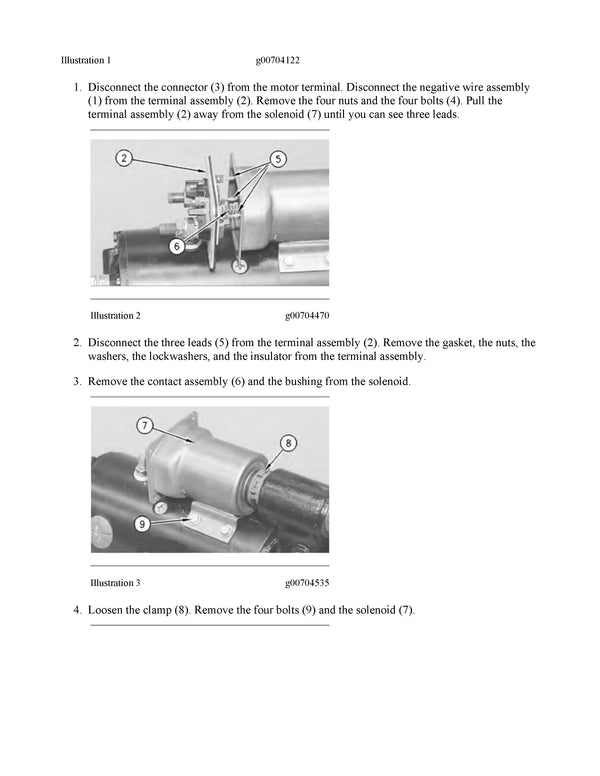 Illustration 1 g00704122

1. Disconnect the connector (3) from the motor terminal. Disconnect the negative wire assembly (1) from the terminal assembly (2). Remove the four nuts and the four bolts (4). Pull the terminal assembly (2) away from the solenoid (7) until you can see three leads.

2

5

6

Illustration 2 g00704470

2. Disconnect the three leads (5) from the terminal assembly (2). Remove the gasket, the nuts, the washers, the lockwashers, and the insulator from the terminal assembly.

3. Remove the contact assembly (6) and the bushing from the solenoid.

7

8

9

Illustration 3 g00704535

4. Loosen the clamp (8). Remove the four bolts (9) and the solenoid (7).