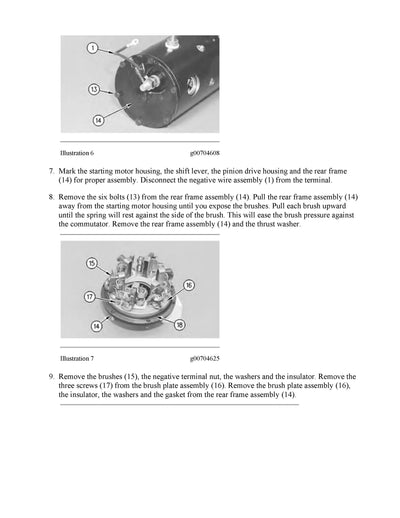 1

13

14

Illustration 6 g00704608

7. Mark the starting motor housing, the shift lever, the pinion drive housing and the rear frame (14) for proper assembly. Disconnect the negative wire assembly (1) from the terminal.

8. Remove the six bolts (13) from the rear frame assembly (14). Pull the rear frame assembly (14) away from the starting motor housing until you expose the brushes. Pull each brush upward until the spring will rest against the side of the brush. This will ease the brush pressure against the commutator. Remove the rear frame assembly (14) and the thrust washer.

15

16

17

14

18

Illustration 7 g00704625

9. Remove the brushes (15), the negative terminal nut, the washers and the insulator. Remove the three screws (17) from the brush plate assembly (16). Remove the brush plate assembly (16), the insulator, the washers and the gasket from the rear frame assembly (14).