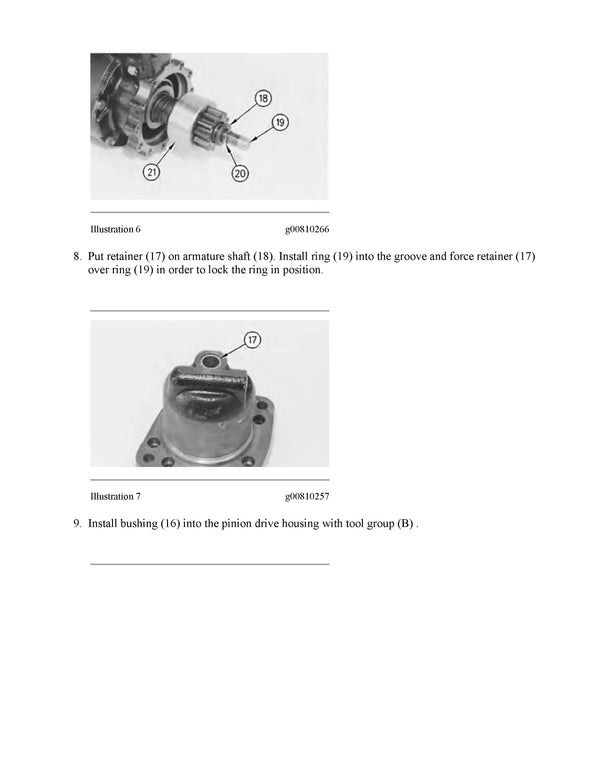 18

19

21

20

Illustration 6 g00810266

8. Put retainer (17) on armature shaft (18). Install ring (19) into the groove and force retainer (17) over ring (19) in order to lock the ring in position.

17

Illustration 7 g00810257

9. Install bushing (16) into the pinion drive housing with tool group (B) .