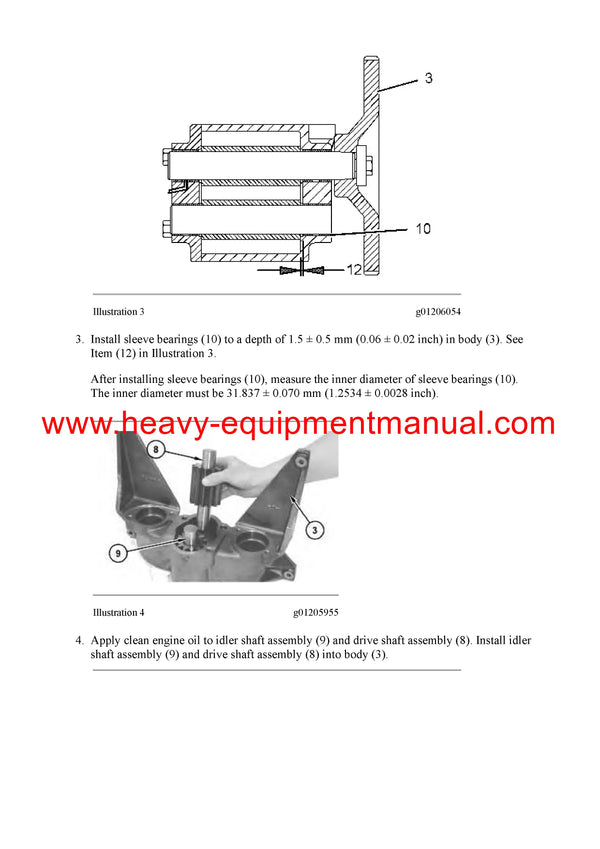 3

10

12

Illustration 3 g01206054

3. Install sleeve bearings (10) to a depth of 1.5 ± 0.5 mm (0.06 ± 0.02 inch) in body (3). See Item (12) in Illustration 3.

After installing sleeve bearings (10), measure the inner diameter of sleeve bearings (10). The inner diameter must be 31.837 ± 0.070 mm (1.2534 ± 0.0028 inch).

www.heavy-equipmentmanual.com

8

3

9

Illustration 4 g01205955

4. Apply clean engine oil to idler shaft assembly (9) and drive shaft assembly (8). Install idler shaft assembly (9) and drive shaft assembly (8) into body (3).