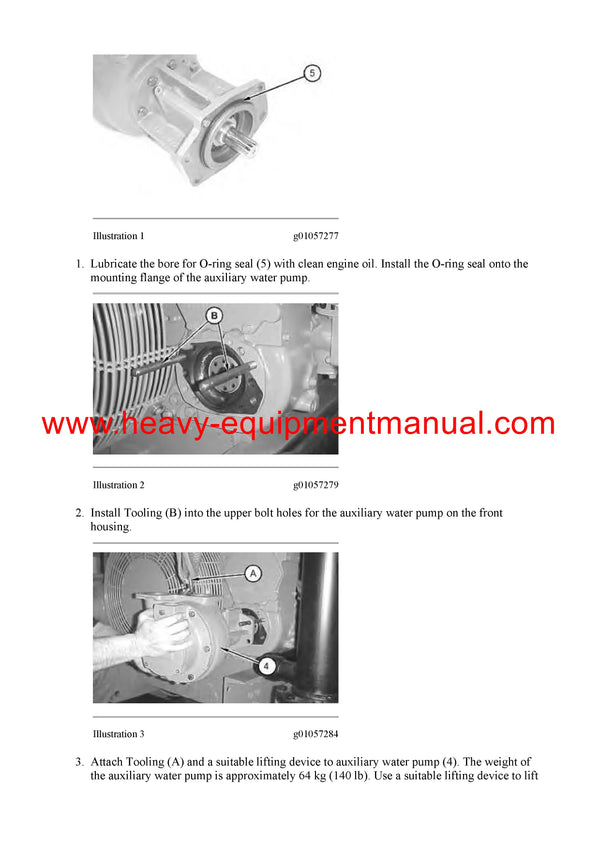 5

Illustration 1 g01057277

1. Lubricate the bore for O-ring seal (5) with clean engine oil. Install the O-ring seal onto the mounting flange of the auxiliary water pump.

B

www.heavy-equipmentmanual.com

Illustration 2 g01057279

2. Install Tooling (B) into the upper bolt holes for the auxiliary water pump on the front housing.

A

4

Illustration 3 g01057284

3. Attach Tooling (A) and a suitable lifting device to auxiliary water pump (4). The weight of the auxiliary water pump is approximately 64 kg (140 lb). Use a suitable lifting device to lift