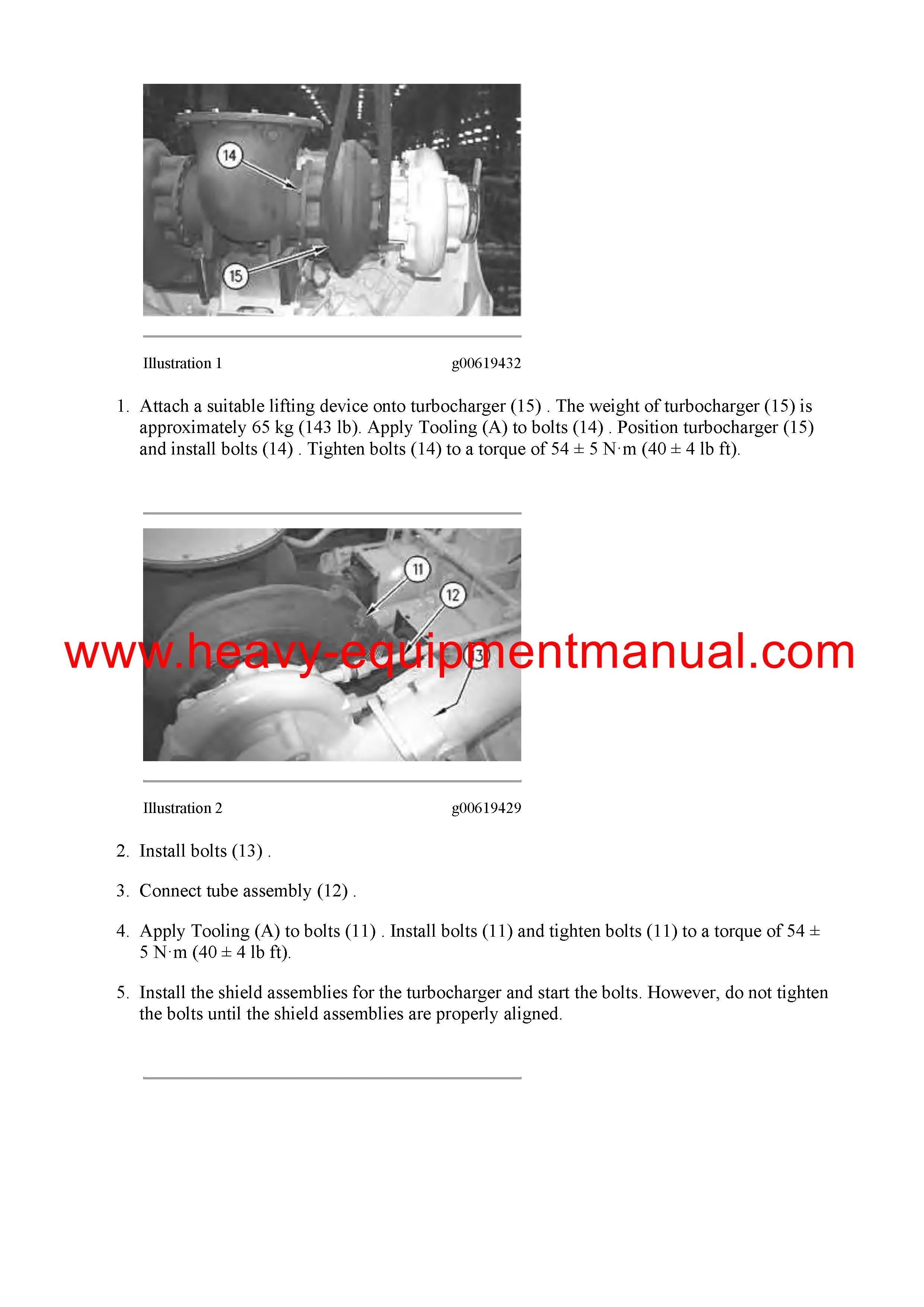 14

15

Illustration 1 g00619432

1. Attach a suitable lifting device onto turbocharger (15) . The weight of turbocharger (15) is approximately 65 kg (143 lb). Apply Tooling (A) to bolts (14) . Position turbocharger (15) and install bolts (14) . Tighten bolts (14) to a torque of 54 ± 5 N·m (40 ± 4 lb ft).

11

12

13

www.heavy-equipmentmanual.com

Illustration 2 g00619429

2. Install bolts (13) .

3. Connect tube assembly (12) .

4. Apply Tooling (A) to bolts (11) . Install bolts (11) and tighten bolts (11) to a torque of 54 ± 5 N·m (40 ± 4 lb ft).

5. Install the shield assemblies for the turbocharger and start the bolts. However, do not tighten the bolts until the shield assemblies are properly aligned.