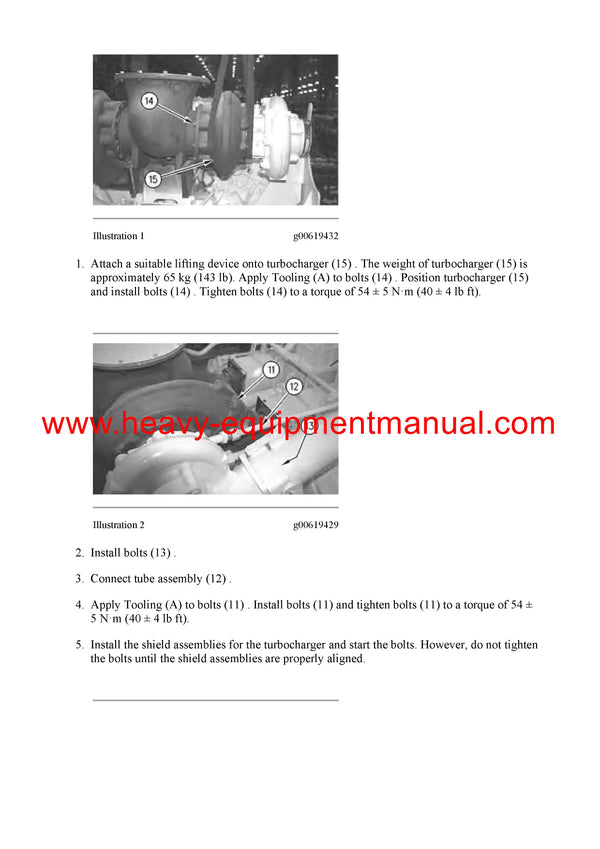 14

15

Illustration 1 g00619432

1. Attach a suitable lifting device onto turbocharger (15) . The weight of turbocharger (15) is approximately 65 kg (143 lb). Apply Tooling (A) to bolts (14) . Position turbocharger (15) and install bolts (14) . Tighten bolts (14) to a torque of 54 ± 5 N·m (40 ± 4 lb ft).

11

12

13

www.heavy-equipmentmanual.com

Illustration 2 g00619429

2. Install bolts (13) .

3. Connect tube assembly (12) .

4. Apply Tooling (A) to bolts (11) . Install bolts (11) and tighten bolts (11) to a torque of 54 ± 5 N·m (40 ± 4 lb ft).

5. Install the shield assemblies for the turbocharger and start the bolts. However, do not tighten the bolts until the shield assemblies are properly aligned.