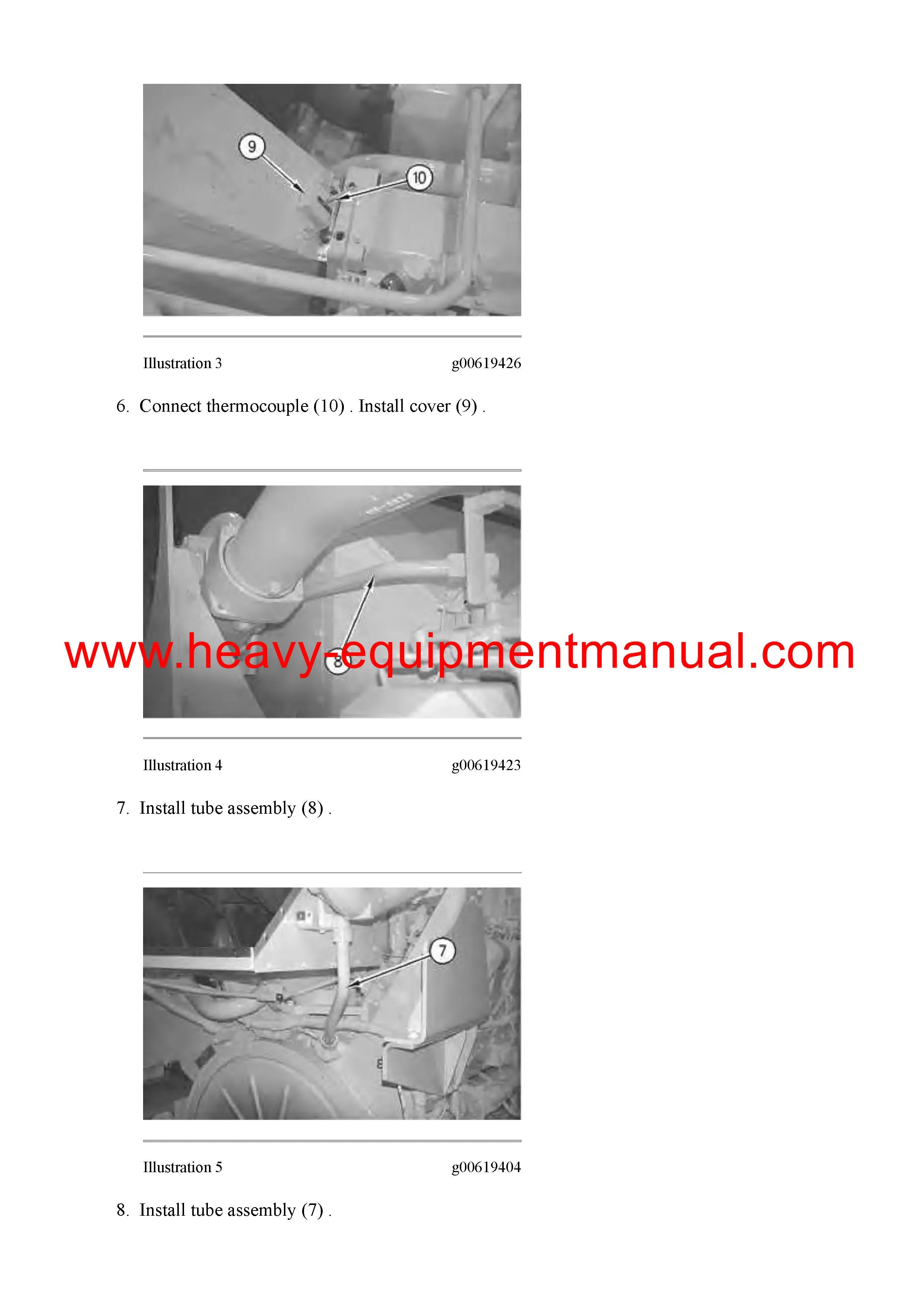 9

10

Illustration 3 g00619426

6. Connect thermocouple (10) . Install cover (9) .

8

www.heavy-equipmentmanual.com

Illustration 4 g00619423

7. Install tube assembly (8) .

7

Illustration 5 g00619404

8. Install tube assembly (7) .