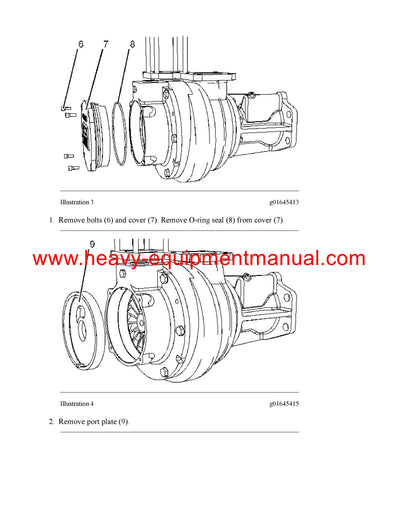 6
7
8

Illustration 3 g01645413

1. Remove bolts (6) and cover (7). Remove O-ring seal (8) from cover (7).

9

www.heavy-equipmentmanual.com

Illustration 4 g01645415

2. Remove port plate (9).