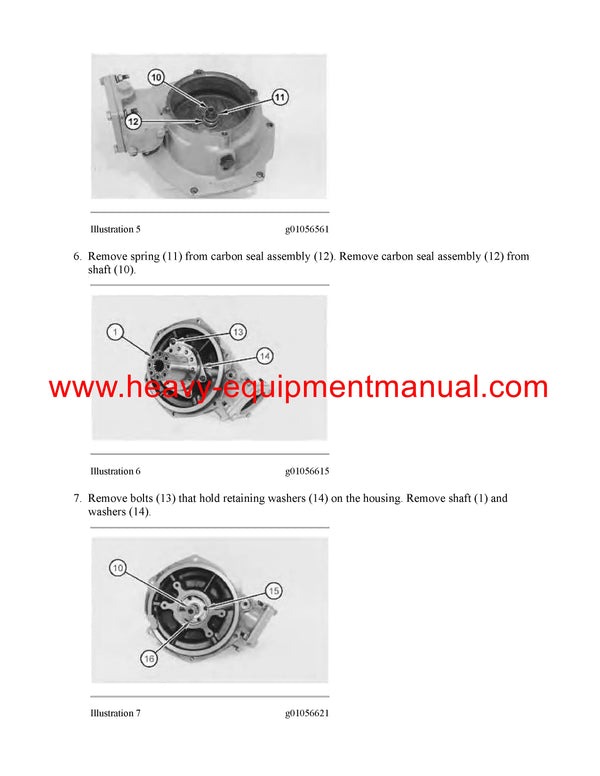 10
11
12

Illustration 5 g01056561

6. Remove spring (11) from carbon seal assembly (12). Remove carbon seal assembly (12) from shaft (10).

1
13
14

www.heavy-equipmentmanual.com

Illustration 6 g01056615

7. Remove bolts (13) that hold retaining washers (14) on the housing. Remove shaft (1) and washers (14).

10
15
16

Illustration 7 g01056621