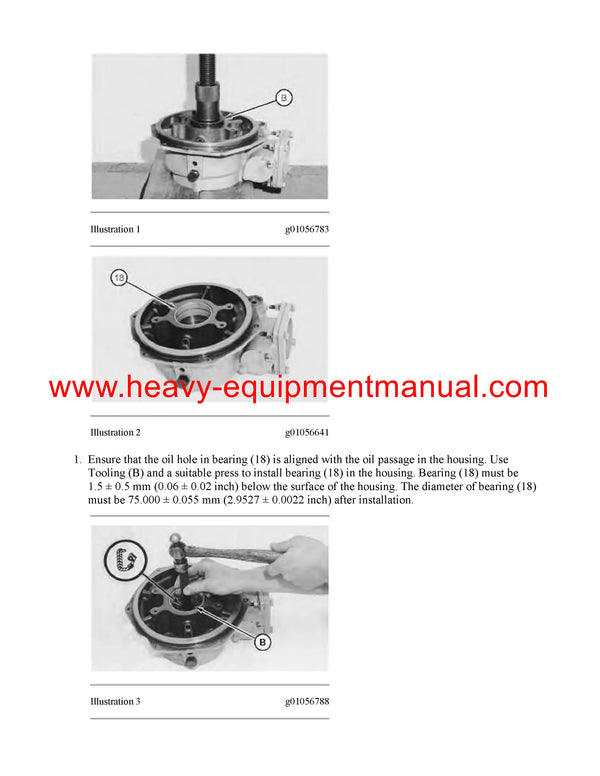 B

Illustration 1 g01056783

18

www.heavy-equipmentmanual.com

Illustration 2 g01056641

1. Ensure that the oil hole in bearing (18) is aligned with the oil passage in the housing. Use Tooling (B) and a suitable press to install bearing (18) in the housing. Bearing (18) must be 1.5 ± 0.5 mm (0.06 ± 0.02 inch) below the surface of the housing. The diameter of bearing (18) must be 75.000 ± 0.055 mm (2.9527 ± 0.0022 inch) after installation.

B

Illustration 3 g01056788