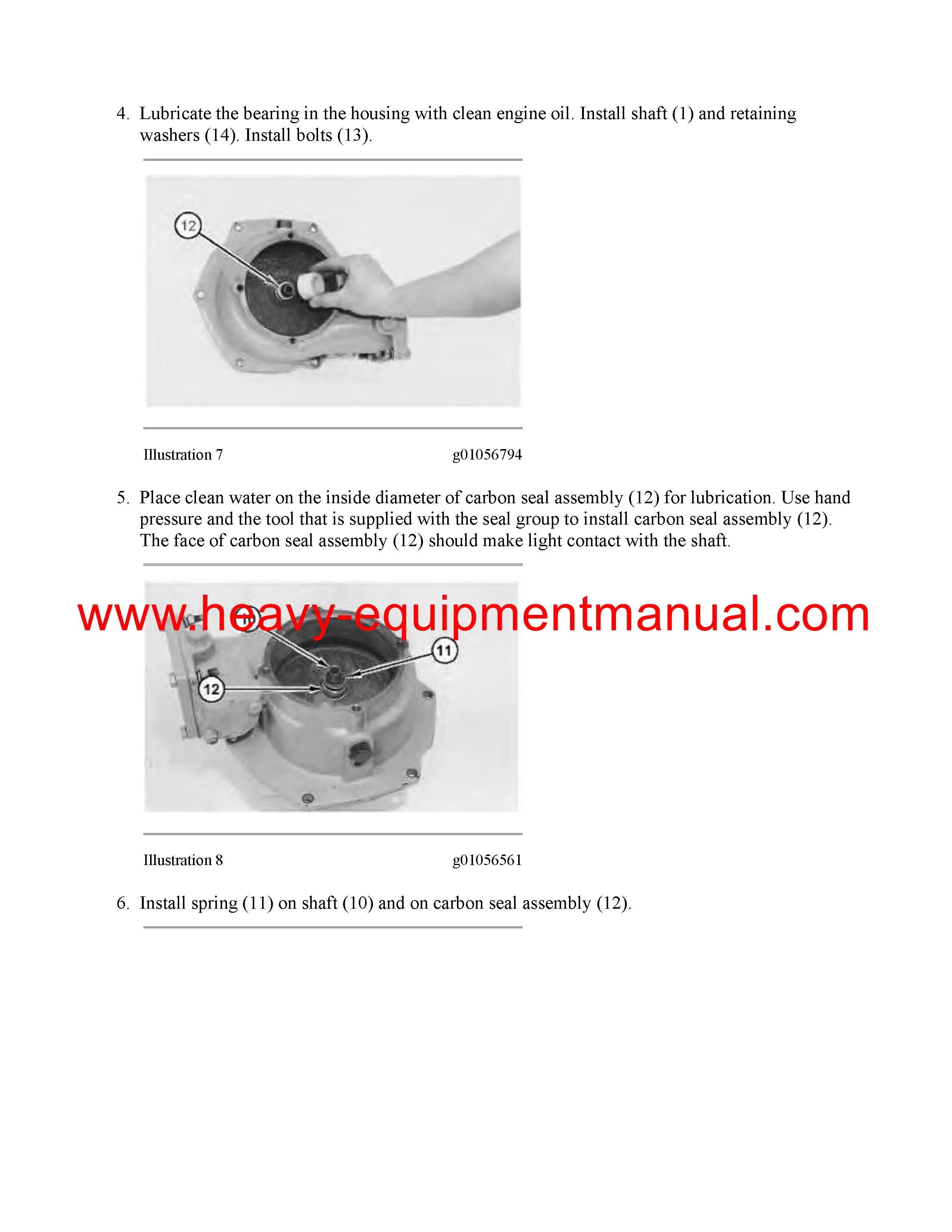 4. Lubricate the bearing in the housing with clean engine oil. Install shaft (1) and retaining washers (14). Install bolts (13).

12

Illustration 7 g01056794

5. Place clean water on the inside diameter of carbon seal assembly (12) for lubrication. Use hand pressure and the tool that is supplied with the seal group to install carbon seal assembly (12). The face of carbon seal assembly (12) should make light contact with the shaft.

www.heavy-equipmentmanual.com

10

11

12

Illustration 8 g01056561

6. Install spring (11) on shaft (10) and on carbon seal assembly (12).