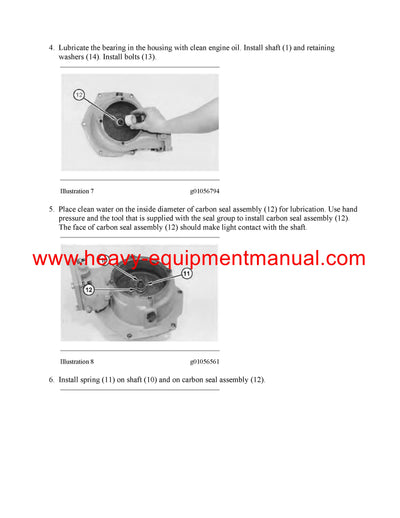 4. Lubricate the bearing in the housing with clean engine oil. Install shaft (1) and retaining washers (14). Install bolts (13).

12

Illustration 7 g01056794

5. Place clean water on the inside diameter of carbon seal assembly (12) for lubrication. Use hand pressure and the tool that is supplied with the seal group to install carbon seal assembly (12). The face of carbon seal assembly (12) should make light contact with the shaft.

www.heavy-equipmentmanual.com

11

12

Illustration 8 g01056561

6. Install spring (11) on shaft (10) and on carbon seal assembly (12).