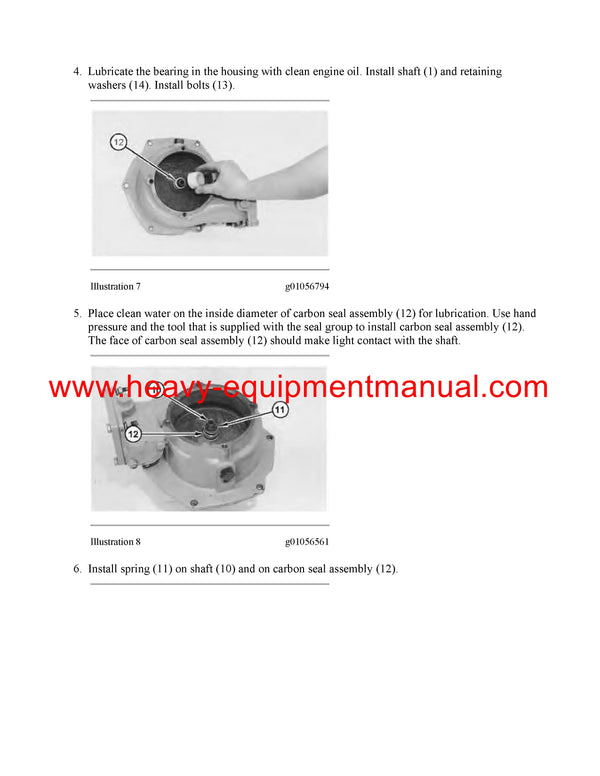 4. Lubricate the bearing in the housing with clean engine oil. Install shaft (1) and retaining washers (14). Install bolts (13).

12

Illustration 7 g01056794

5. Place clean water on the inside diameter of carbon seal assembly (12) for lubrication. Use hand pressure and the tool that is supplied with the seal group to install carbon seal assembly (12). The face of carbon seal assembly (12) should make light contact with the shaft.

www.heavy-equipmentmanual.com

10

11

12

Illustration 8 g01056561

6. Install spring (11) on shaft (10) and on carbon seal assembly (12).