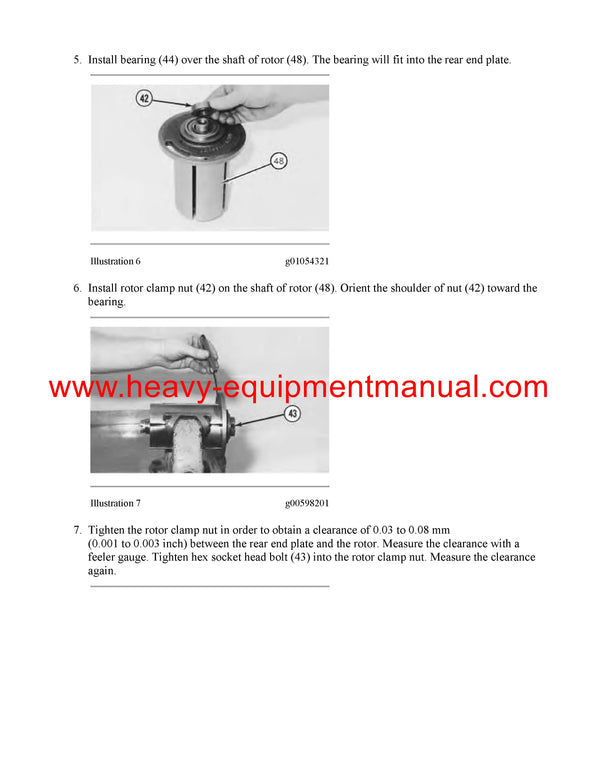 5. Install bearing (44) over the shaft of rotor (48). The bearing will fit into the rear end plate.

42

48

Illustration 6 g01054321

6. Install rotor clamp nut (42) on the shaft of rotor (48). Orient the shoulder of nut (42) toward the bearing.

www.heavy-equipmentmanual.com

43

Illustration 7 g00598201

7. Tighten the rotor clamp nut in order to obtain a clearance of 0.03 to 0.08 mm (0.001 to 0.003 inch) between the rear end plate and the rotor. Measure the clearance with a feeler gauge. Tighten hex socket head bolt (43) into the rotor clamp nut. Measure the clearance again.