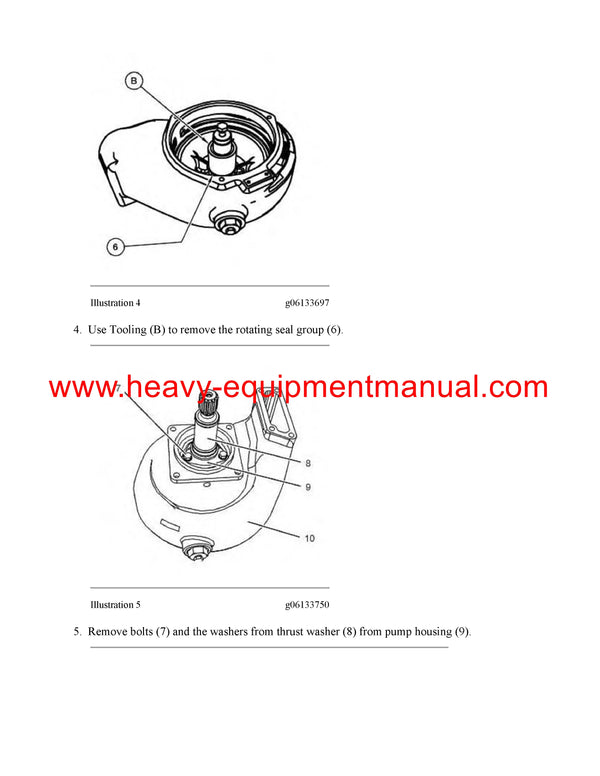 B

6

Illustration 4 g06133697

4. Use Tooling (B) to remove the rotating seal group (6).

www.heavy-equipmentmanual.com

7

8

9

10

Illustration 5 g06133750

5. Remove bolts (7) and the washers from thrust washer (8) from pump housing (9).