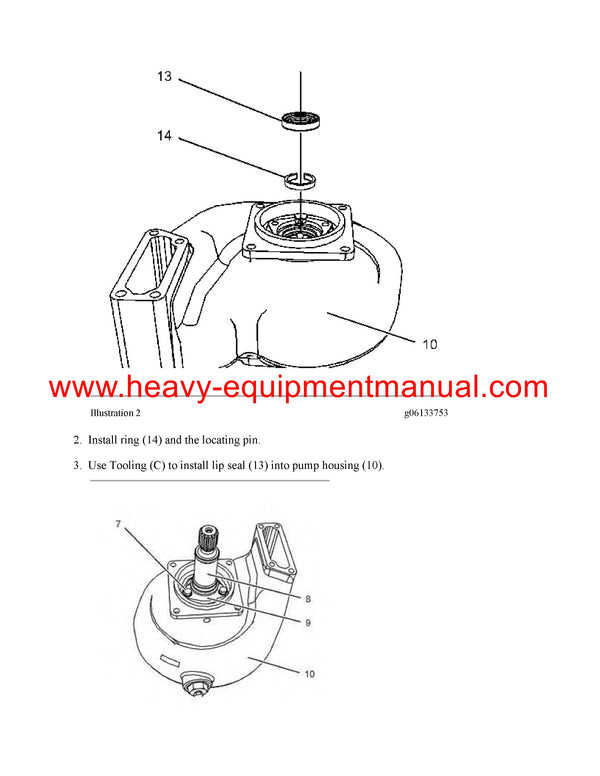 13

14

10

www.heavy-equipmentmanual.com

Illustration 2

g06133753

2. Install ring (14) and the locating pin.

3. Use Tooling (C) to install lip seal (13) into pump housing (10).

7

8

9

10