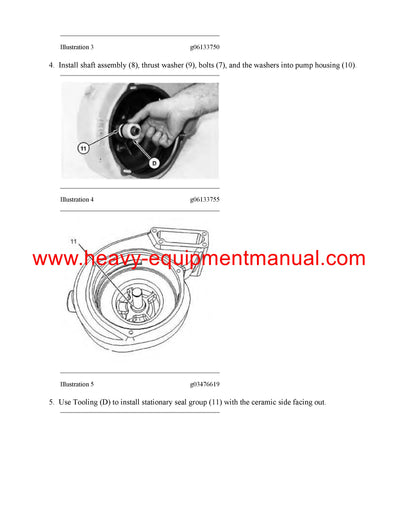 Illustration 3 g06133750

4. Install shaft assembly (8), thrust washer (9), bolts (7), and the washers into pump housing (10).

11

D

Illustration 4 g06133755

11

www.heavy-equipmentmanual.com

Illustration 5 g03476619

5. Use Tooling (D) to install stationary seal group (11) with the ceramic side facing out.